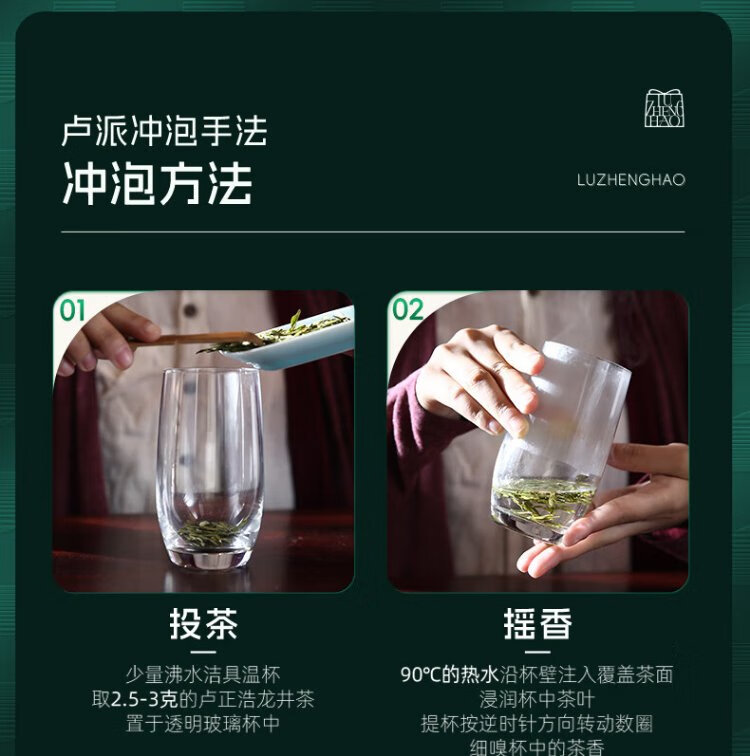 卢派冲泡手法
冲泡方法

LU ZHENG HAO

LUZHENGHAO

01

投茶

少量沸水洁具温杯
取2.5-3克的卢正浩龙井茶
置于透明玻璃杯中

02

摇香

90℃的热水沿杯壁注入覆盖茶面
浸润杯中茶叶
提杯按逆时针方向转动数圈
细嗅杯中的茶香