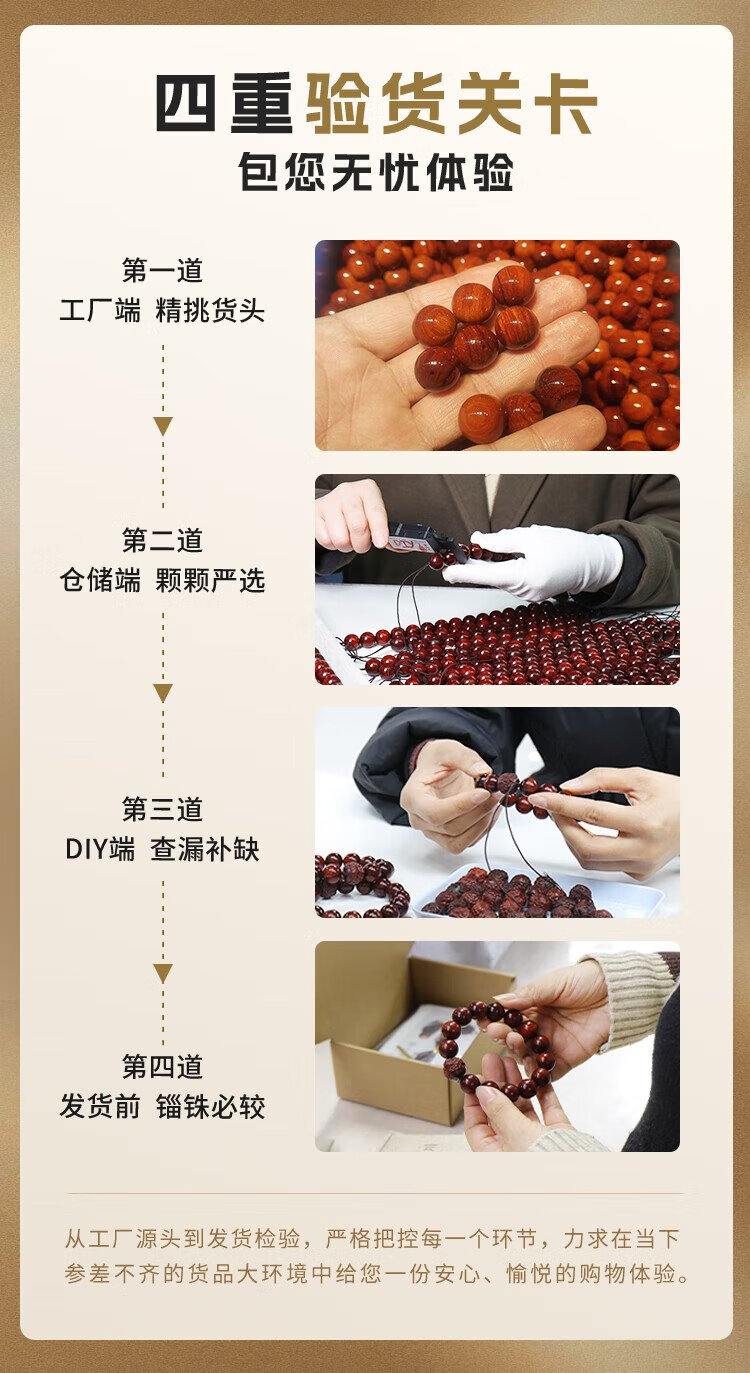 四重验货关卡
包您无忧体验

第一道
工厂端 精挑货头

第二道
仓储端 颗颗严选

第三道
DIY端 查漏补缺

第四道
发货前 锱铢必较

从工厂源头到发货检验，严格把控每一个环节，力求在当下参差不齐的货品大环境中给您一份安心、愉悦的购物体验。