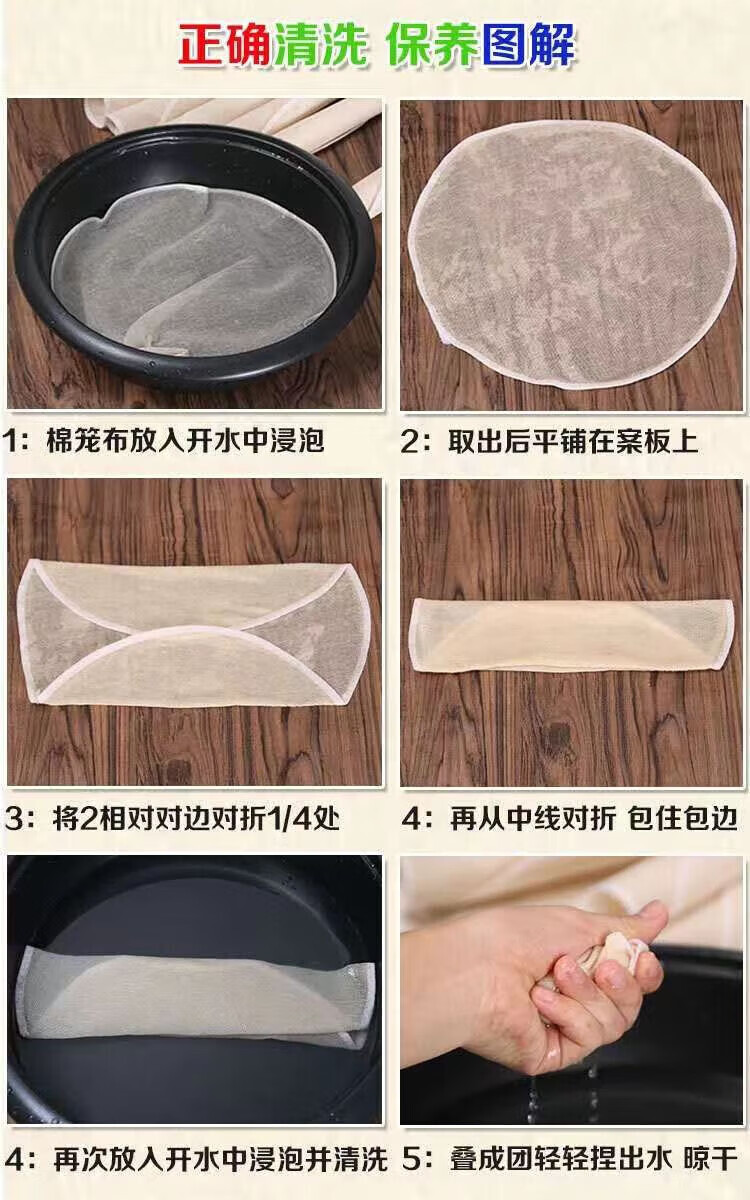 正确清洗 保养图解

1：棉笼布放入开水中浸泡

2：取出后平铺在案板上

3：将2相对对边对折1/4处

4：再从中线对折 包住包边

4：再次放入开水中浸泡并清洗

5：叠成团轻轻捏出水 晾干