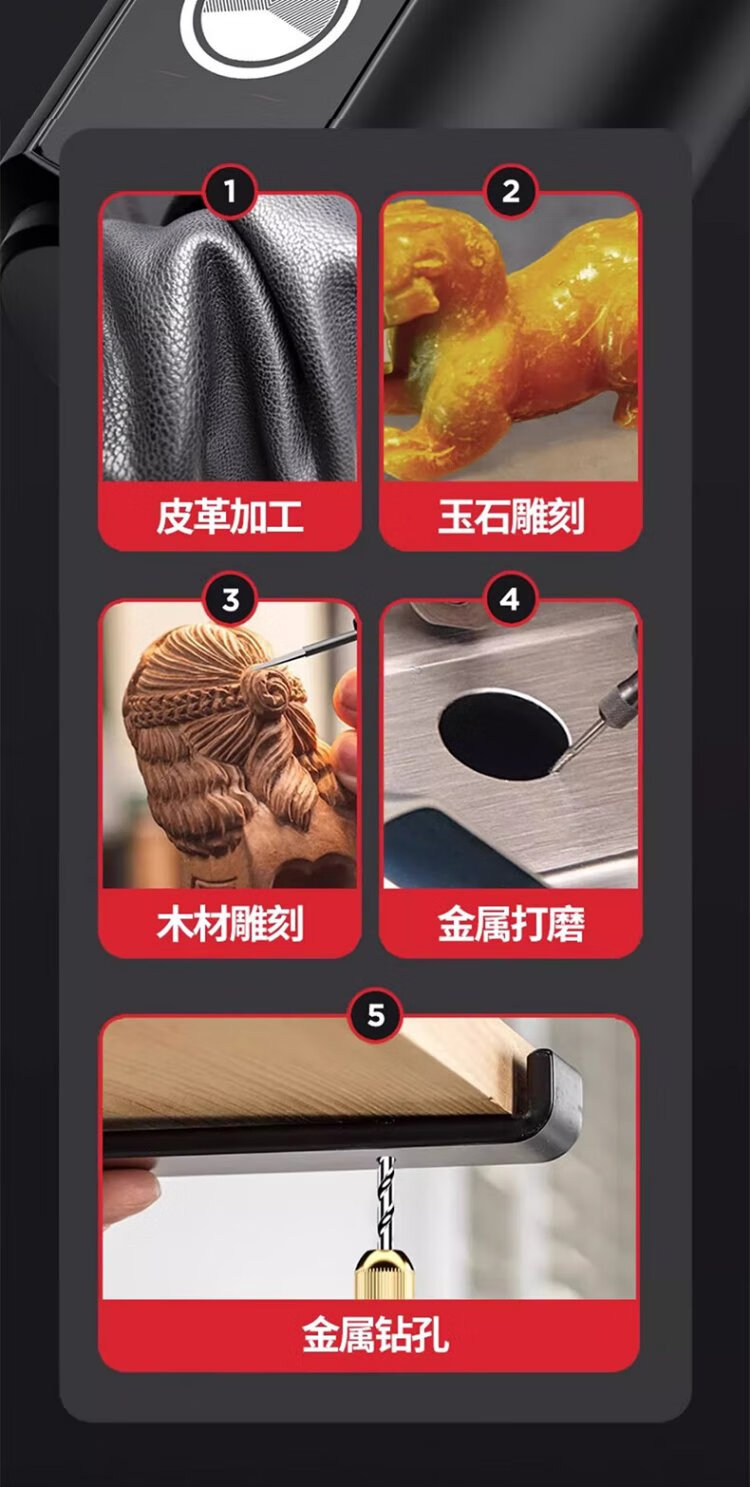 1
皮革加工

2
玉石雕刻

3
木材雕刻

4
金属打磨

5
金属钻孔