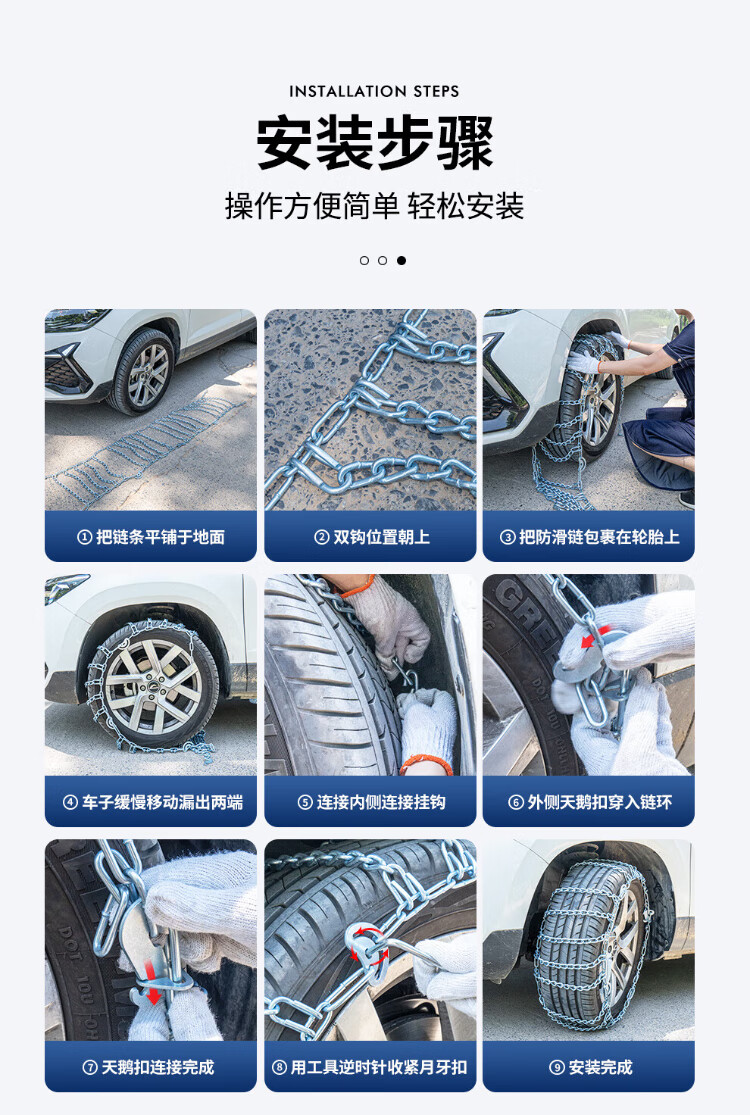 INSTALLATION STEPS

安装步骤

操作方便简单 轻松安装

① 把链条平铺于地面

② 双钩位置朝上

③ 把防滑链包裹在轮胎上

④ 车子缓慢移动漏出两端

⑤ 连接内侧连接挂钩

⑥ 外侧天鹅扣穿入链环

⑦ 天鹅扣连接完成

⑧ 用工具逆时针收紧月牙扣

⑨ 安装完成