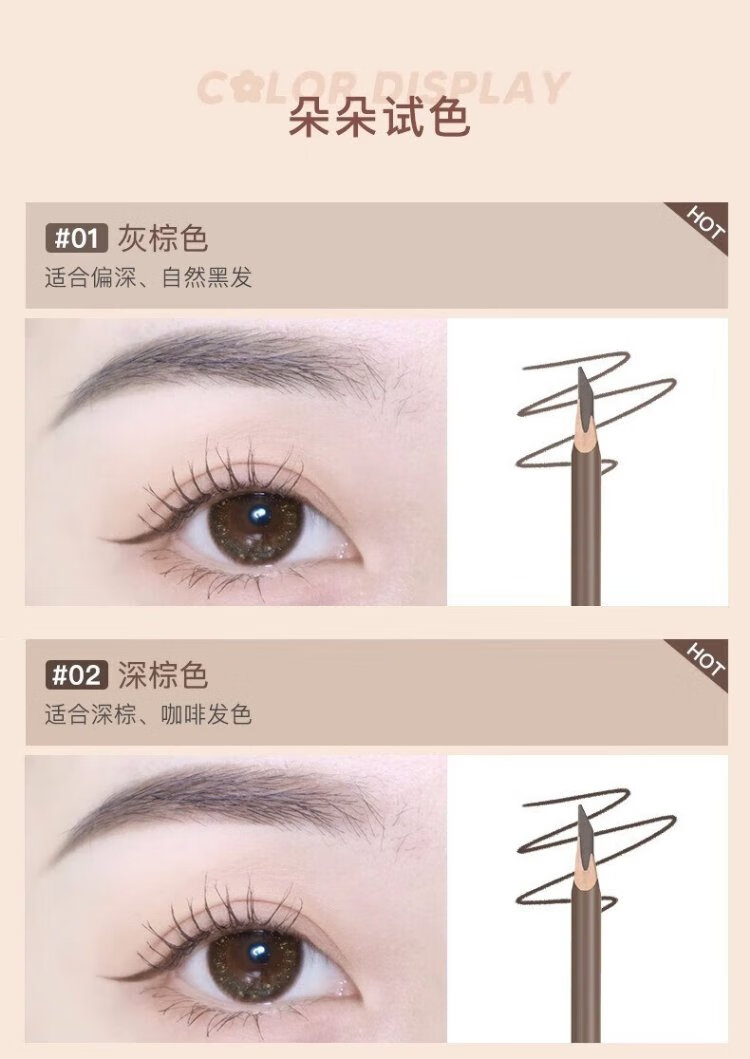 COLOR DISPLAY
朵朵试色

#01 灰棕色
适合偏深、自然黑发

HOT

#02 深棕色
适合深棕、咖啡发色

HOT