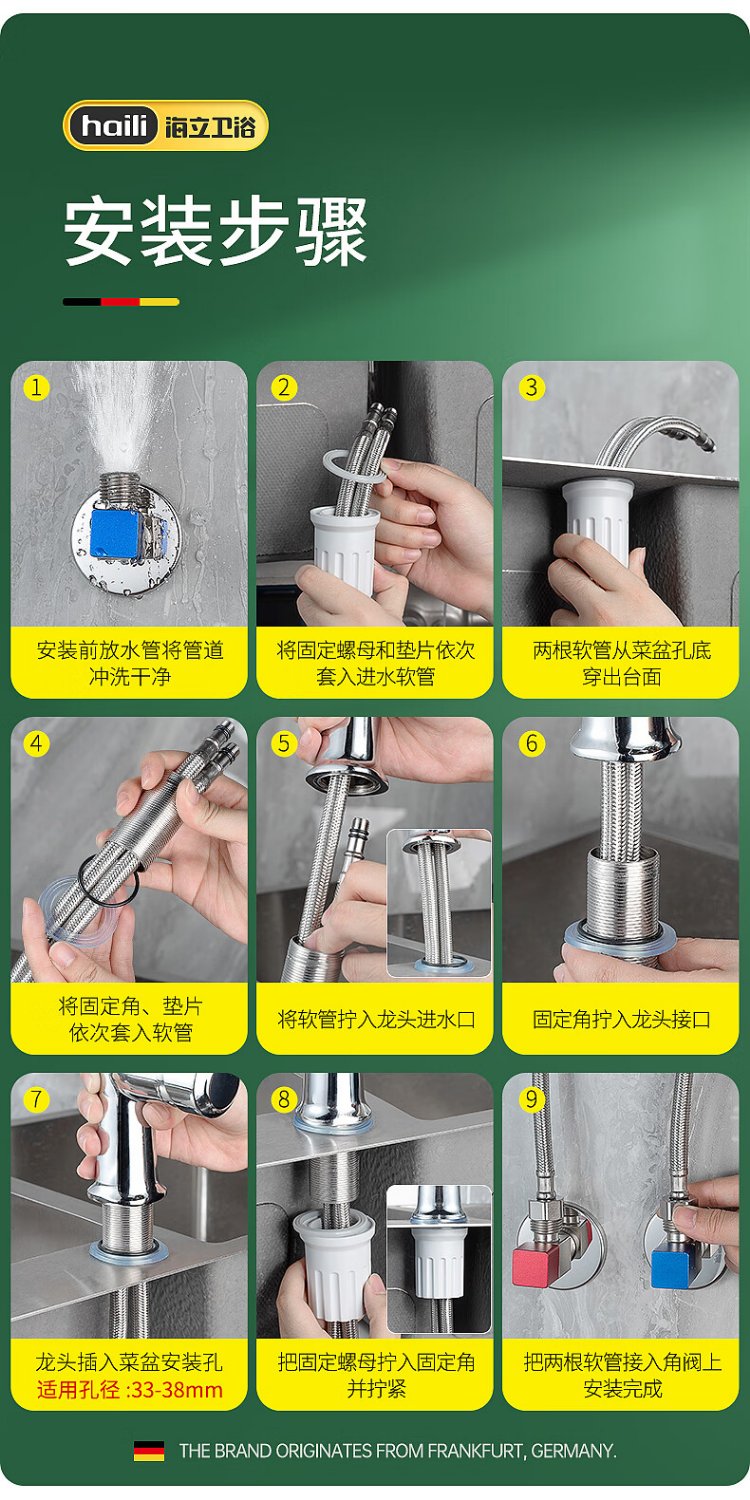 haili 海立卫浴

安装步骤

1
安装前放水管将管道冲洗干净

2
将固定螺母和垫片依次套入进水软管

3
两根软管从菜盆孔底穿出台面

4
将固定角、垫片依次套入软管

5
将软管拧入龙头进水口

6
固定角拧入龙头接口

7
龙头插入菜盆安装孔
适用孔径 :33-38mm

8
把固定螺母拧入固定角并拧紧

9
把两根软管接入角阀上安装完成

THE BRAND ORIGINATES FROM FRANKFURT, GERMANY.