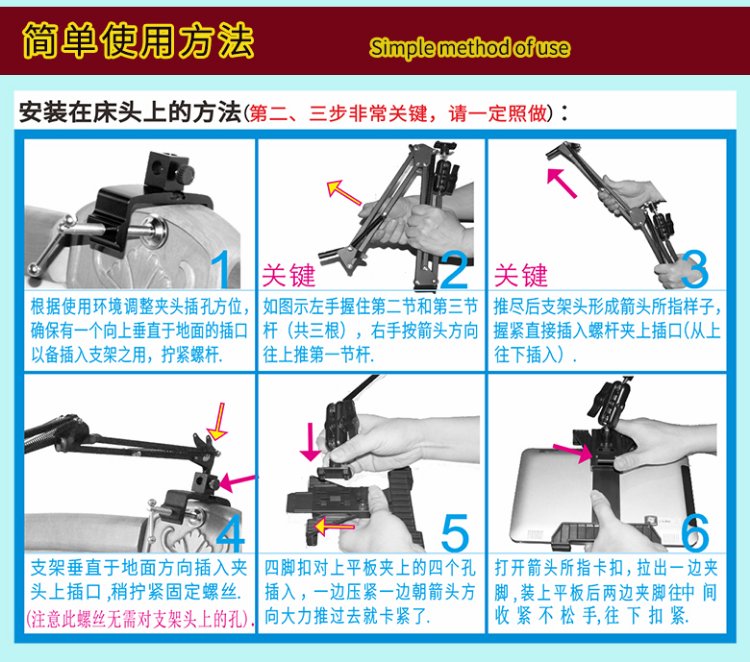 简单使用方法 Simple method of use

安装在床头上的方法(第二、三步非常关键，请一定照做)：

1
根据使用环境调整夹头插孔方位，确保有一个向上垂直于地面的插口以备插入支架之用，拧紧螺杆.

关键 2
如图示左手握住第二节和第三节杆（共三根），右手按箭头方向往上推第一节杆.

关键 3
推尽后支架头形成箭头所指样子，握紧直接插入螺杆夹上插口(从上往下插入）.

4
支架垂直于地面方向插入夹头上插口，稍拧紧固定螺丝.
(注意此螺丝无需对支架头上的孔).

5
四脚扣对上平板夹上的四个孔插入，一边压紧一边朝箭头方向大力推过去就卡紧了.

6
打开箭头所指卡扣，拉出一边夹脚，装上平板后两边夹脚往中间收紧不松手，往下扣紧.