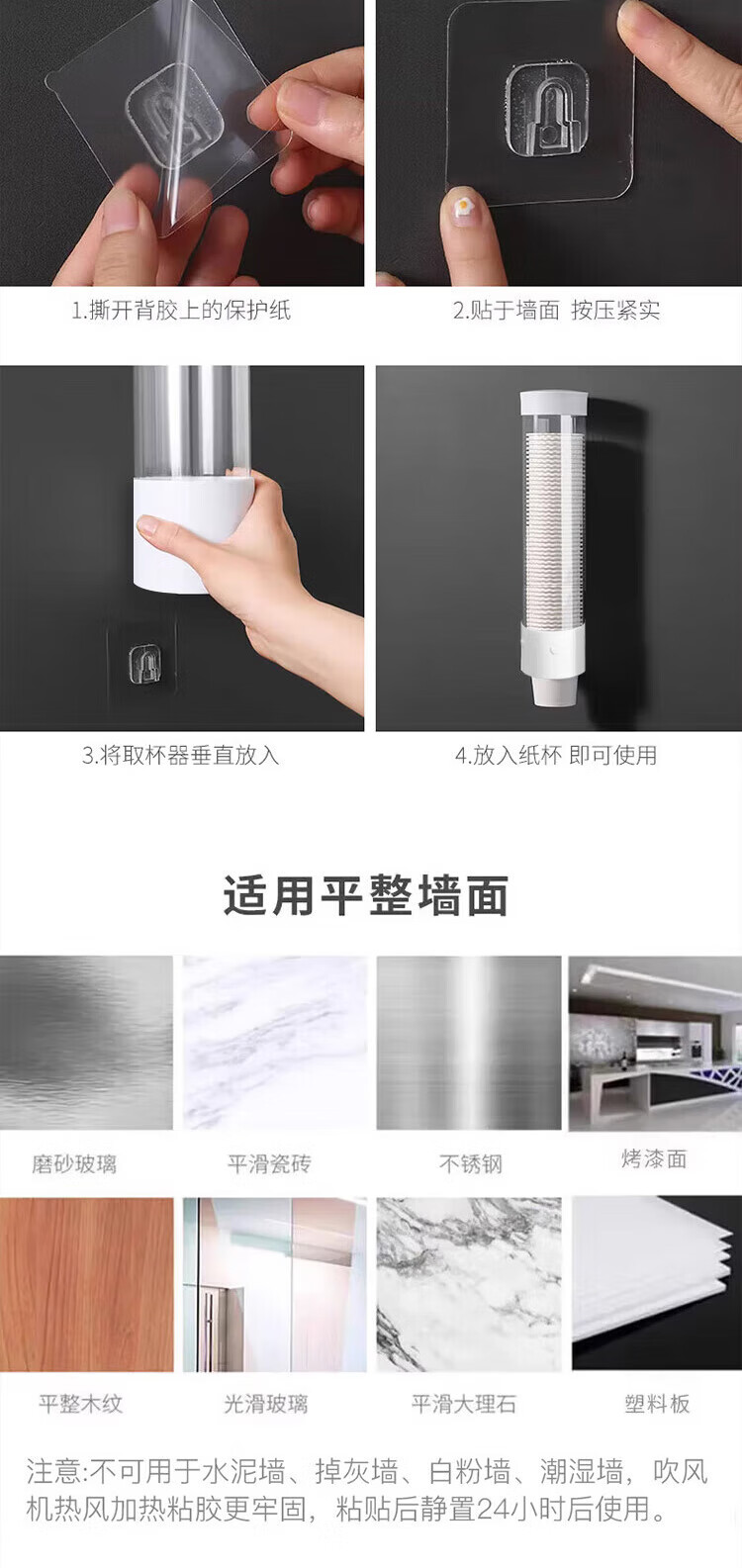 1.撕开背胶上的保护纸

2.贴于墙面 按压紧实

3.将取杯器垂直放入

4.放入纸杯 即可使用

适用平整墙面

磨砂玻璃

平滑瓷砖

不锈钢

烤漆面

平整木纹

光滑玻璃

平滑大理石

塑料板

注意:不可用于水泥墙、掉灰墙、白粉墙、潮湿墙，吹风机热风加热粘胶更牢固，粘贴后静置24小时后使用。