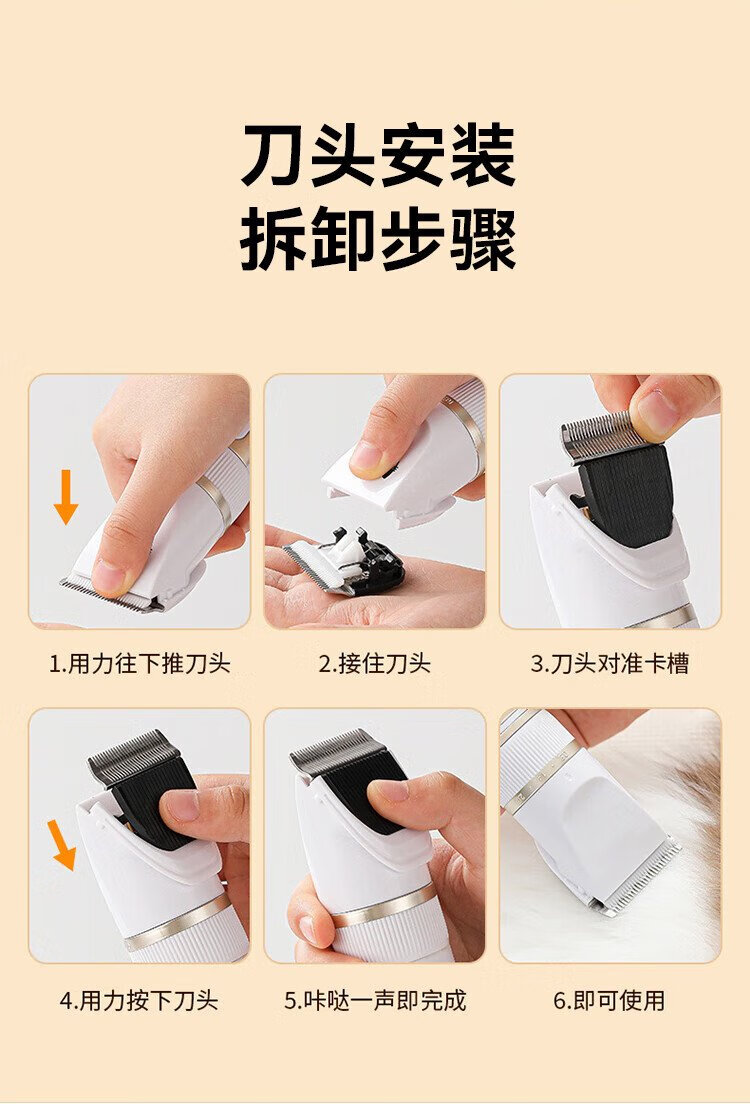 刀头安装
拆卸步骤

1.用力往下推刀头

2.接住刀头

3.刀头对准卡槽

4.用力按下刀头

5.咔哒一声即完成

6.即可使用