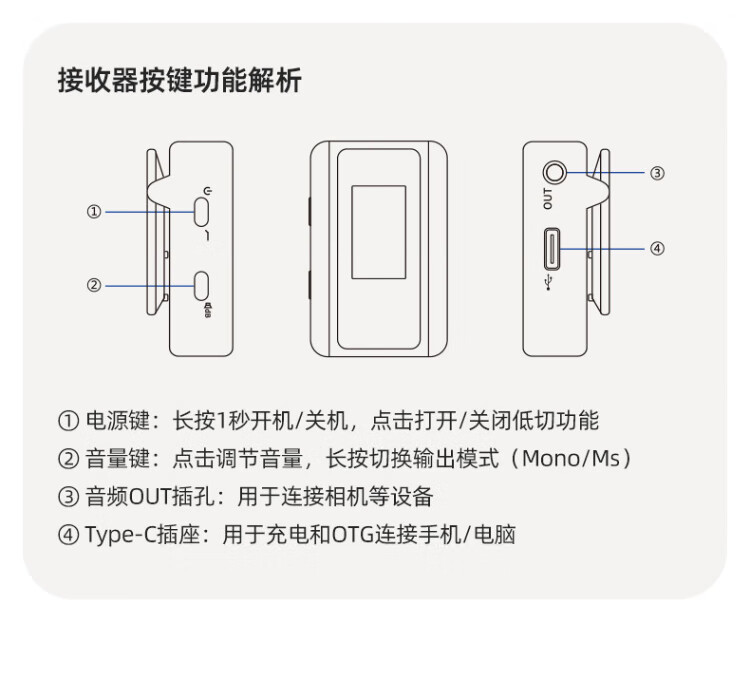 接收器按键功能解析

①

②

③

OUT

④

① 电源键：长按1秒开机/关机，点击打开/关闭低切功能

② 音量键：点击调节音量，长按切换输出模式（Mono/Ms）

③ 音频OUT插孔：用于连接相机等设备

④ Type-C插座：用于充电和OTG连接手机/电脑