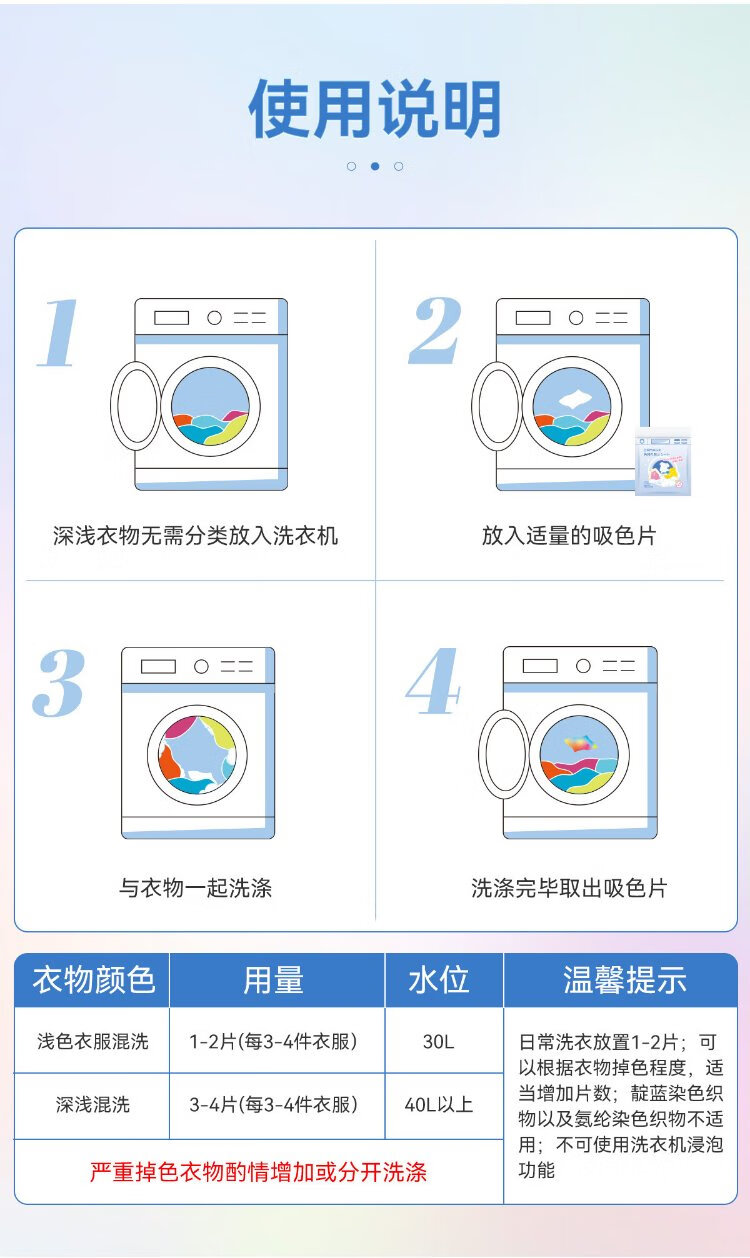 使用说明

1

深浅衣物无需分类放入洗衣机

2

放入适量的吸色片

3

与衣物一起洗涤

4

洗涤完毕取出吸色片

| 衣物颜色 | 用量 | 水位 | 温馨提示 |
|---|---|---|---|
| 浅色衣服混洗 | 1-2片(每3-4件衣服) | 30L | 日常洗衣放置1-2片；可以根据衣物掉色程度，适当增加片数；靛蓝染色织物以及氨纶染色织物不适用；不可使用洗衣机浸泡功能 |
| 深浅混洗 | 3-4片(每3-4件衣服) | 40L以上 | |
| 严重掉色衣物酌情增加或分开洗涤 | | | |