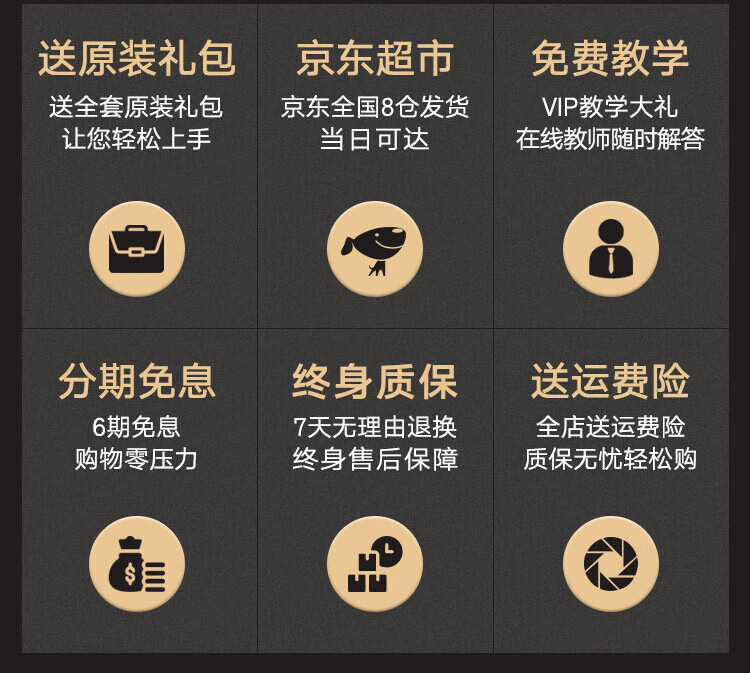 送原装礼包
送全套原装礼包
让您轻松上手

京东超市
京东全国8仓发货
当日可达

免费教学
VIP教学大礼
在线教师随时解答

分期免息
6期免息
购物零压力

终身质保
7天无理由退换
终身售后保障

送运费险
全店送运费险
质保无忧轻松购