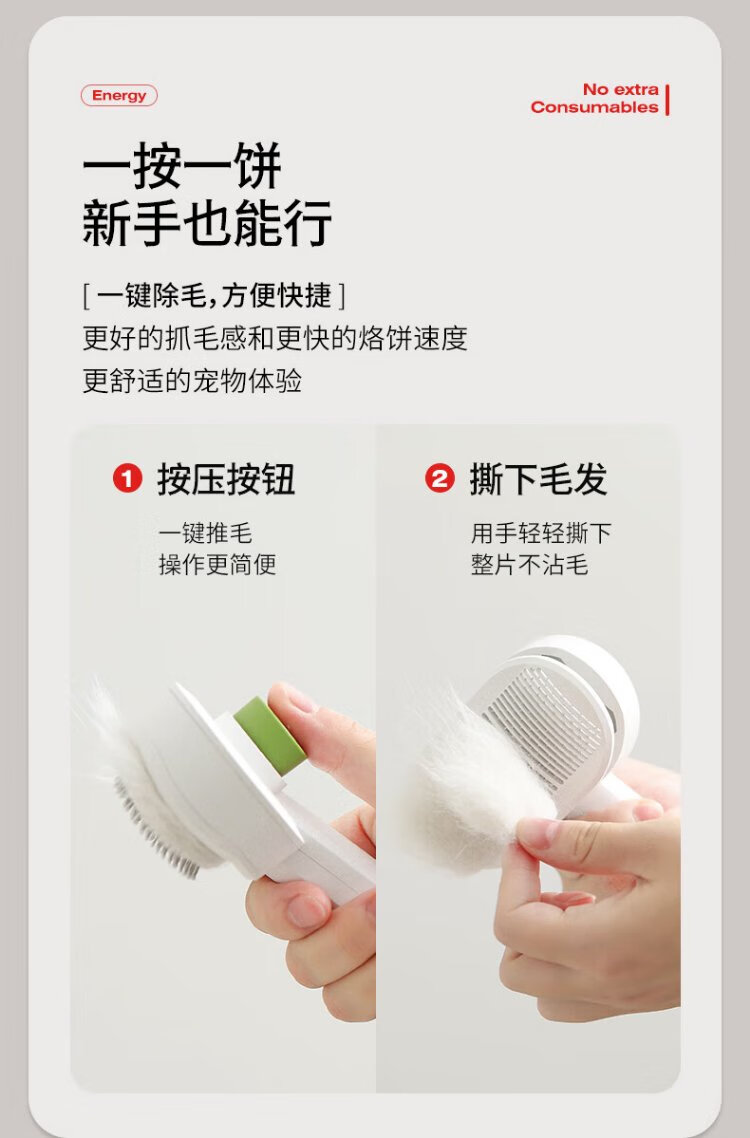 Energy

No extra Consumables

一按一饼
新手也能行

[ 一键除毛,方便快捷 ]
更好的抓毛感和更快的烙饼速度
更舒适的宠物体验

1 按压按钮
一键推毛
操作更简便

2 撕下毛发
用手轻轻撕下
整片不沾毛