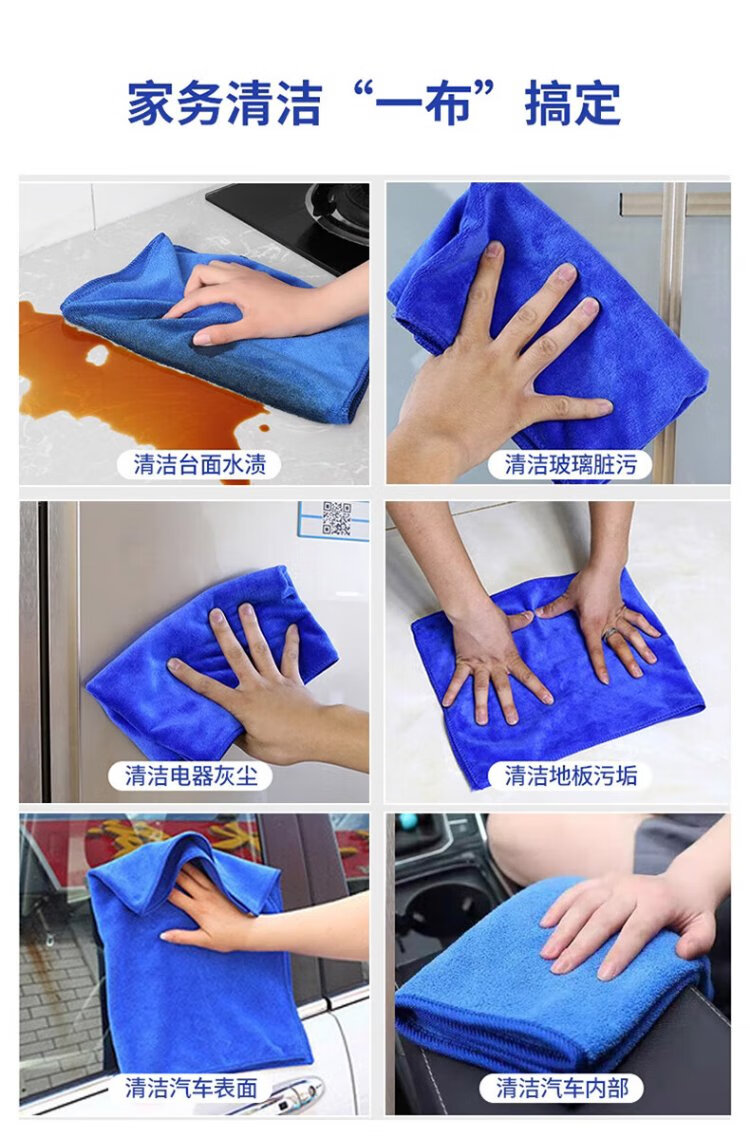 家务清洁“一布”搞定

清洁台面水渍

清洁玻璃脏污

清洁电器灰尘

清洁地板污垢

清洁汽车表面

清洁汽车内部