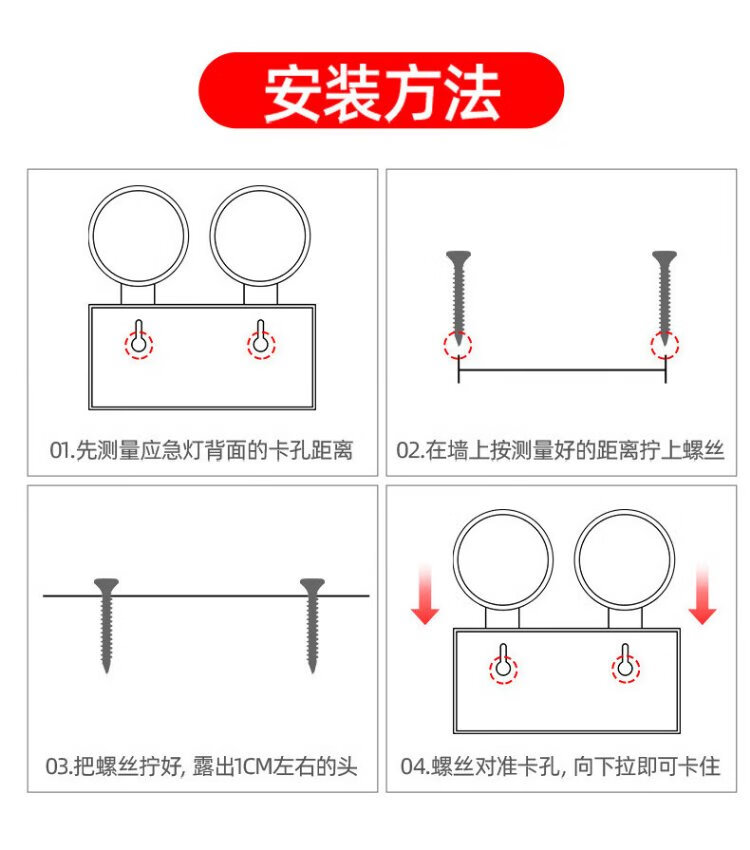 安装方法

01.先测量应急灯背面的卡孔距离

02.在墙上按测量好的距离拧上螺丝

03.把螺丝拧好, 露出1CM左右的头

04.螺丝对准卡孔, 向下拉即可卡住