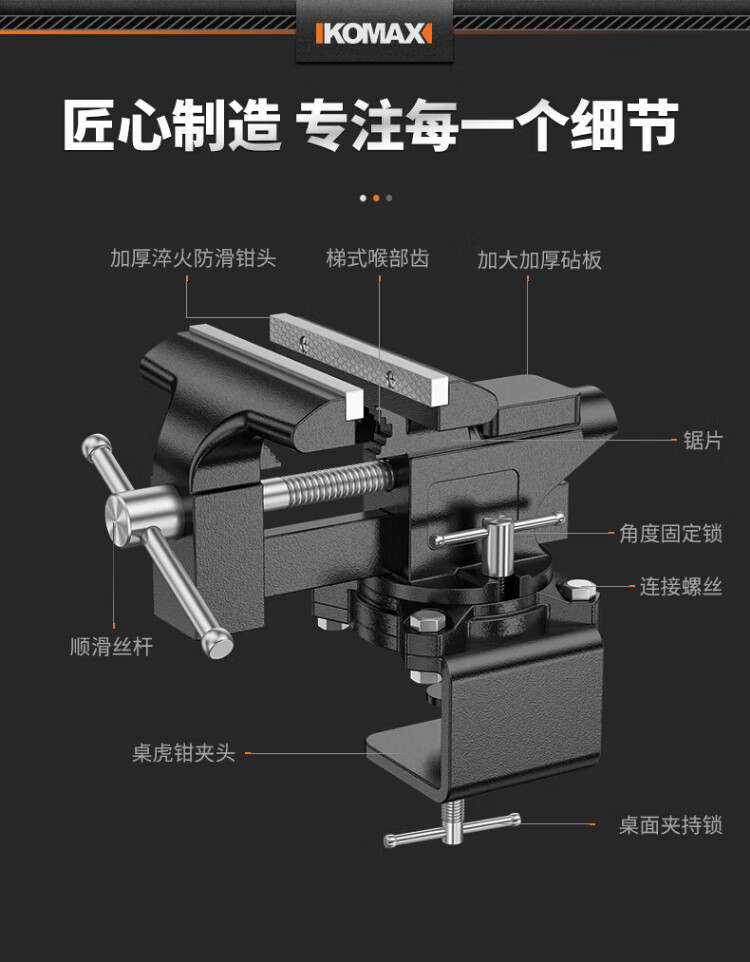 KOMAX

匠心制造 专注每一个细节

加厚淬火防滑钳头

梯式喉部齿

加大加厚砧板

锯片

角度固定锁

连接螺丝

顺滑丝杆

桌虎钳夹头

桌面夹持锁