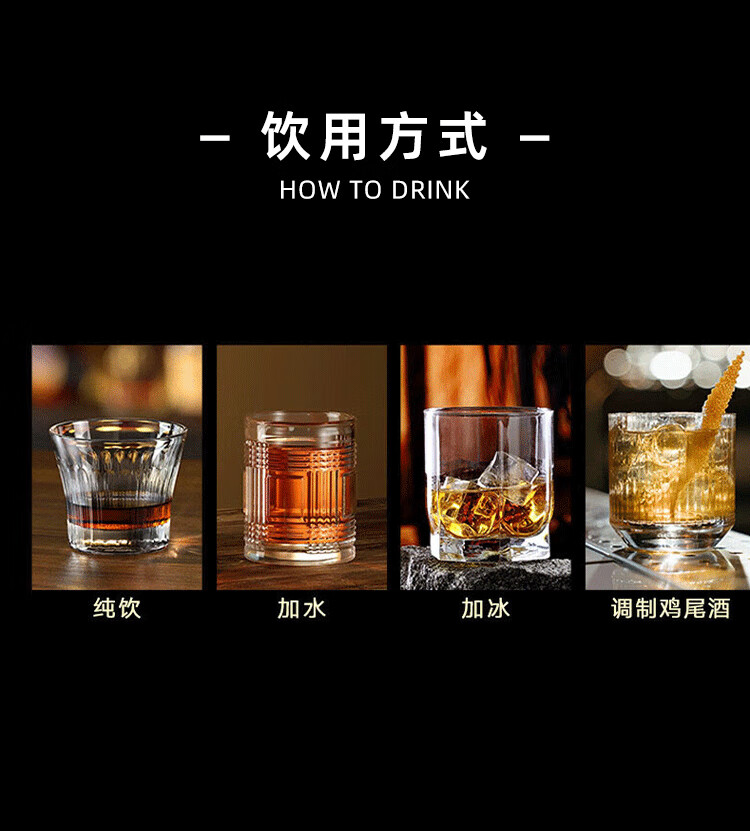 – 饮用方式 –
HOW TO DRINK

纯饮

加水

加冰

调制鸡尾酒