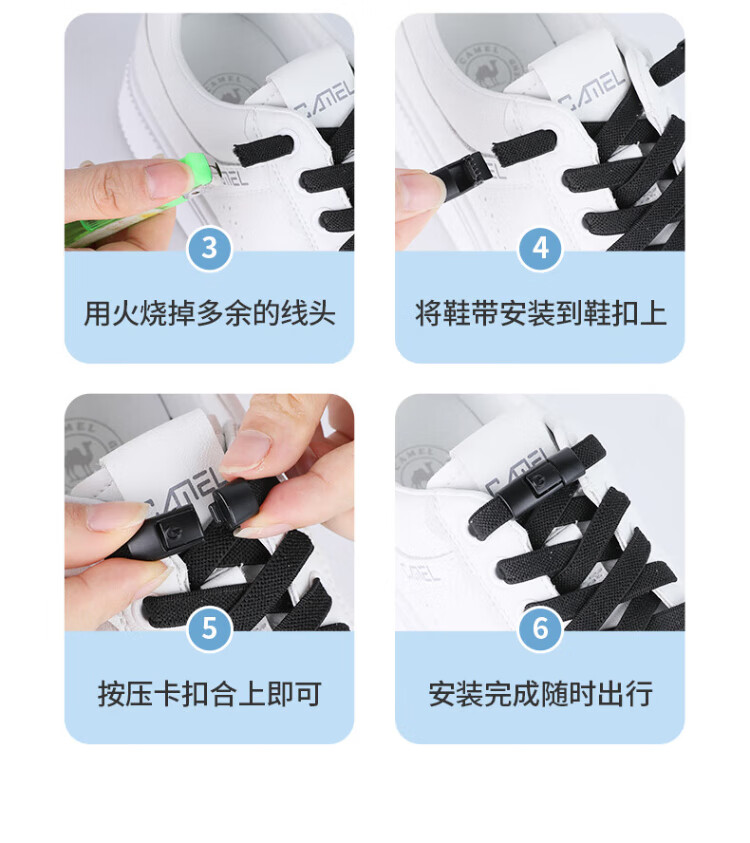 CAMEL

3

用火烧掉多余的线头

CAMEL

4

将鞋带安装到鞋扣上

CAMEL

5

按压卡扣合上即可

CAMEL

6

安装完成随时出行