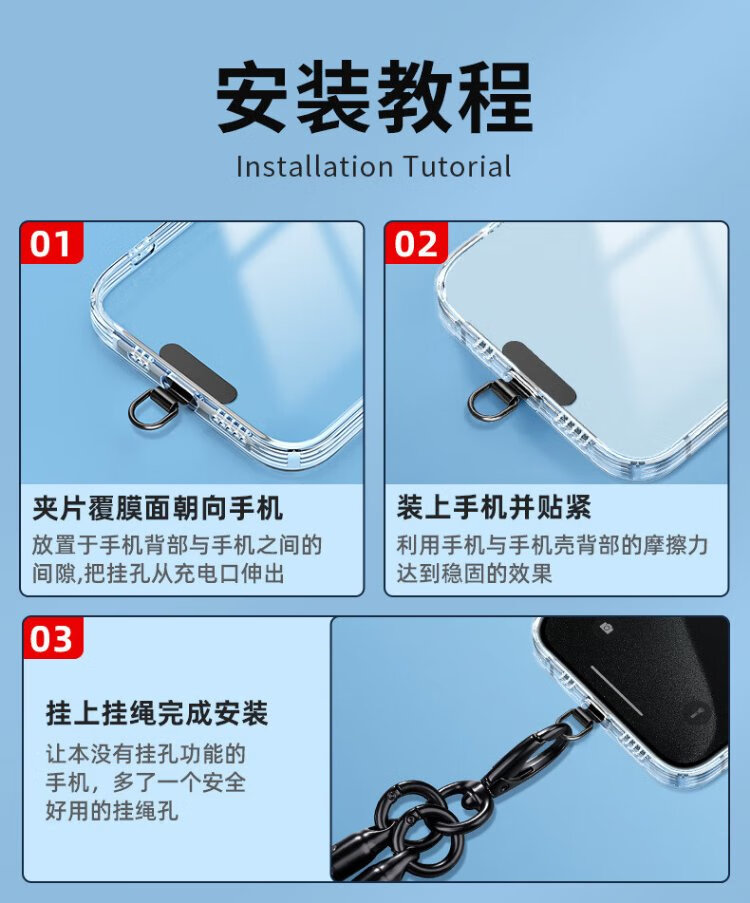 安装教程

Installation Tutorial

01

夹片覆膜面朝向手机

放置于手机背部与手机之间的间隙,把挂孔从充电口伸出

02

装上手机并贴紧

利用手机与手机壳背部的摩擦力达到稳固的效果

03

挂上挂绳完成安装

让本没有挂孔功能的手机，多了一个安全好用的挂绳孔