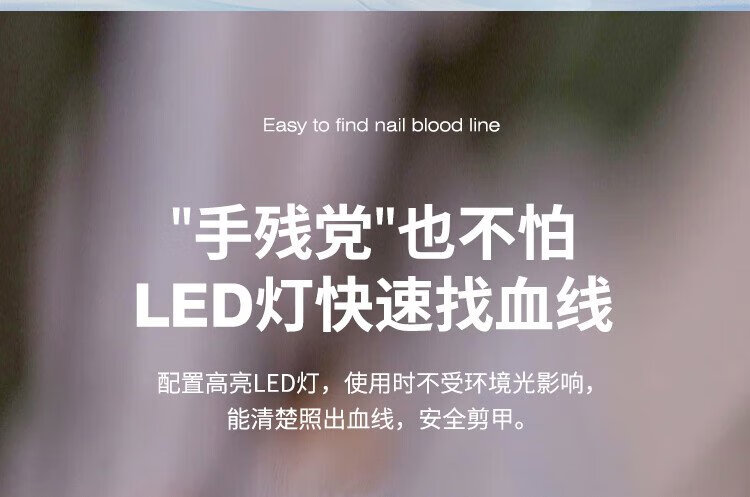 Easy to find nail blood line

“手残党”也不怕
LED灯快速找血线

配置高亮LED灯，使用时不受环境光影响，
能清楚照出血线，安全剪甲。