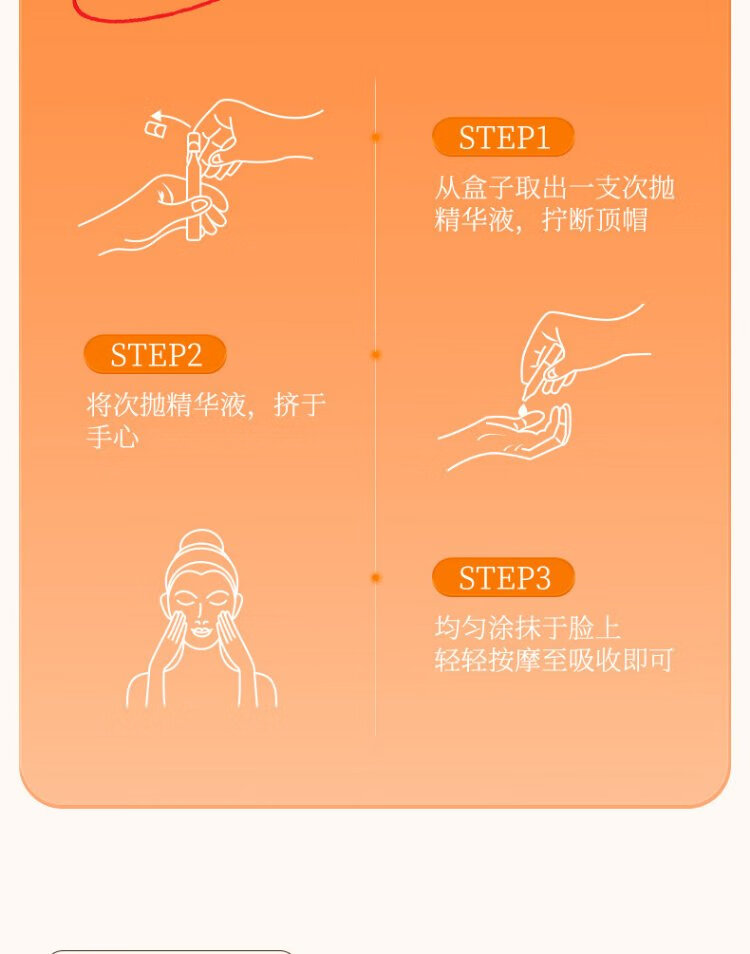 STEP1

从盒子取出一支次抛精华液，拧断顶帽

STEP2

将次抛精华液，挤于手心

STEP3

均匀涂抹于脸上
轻轻按摩至吸收即可