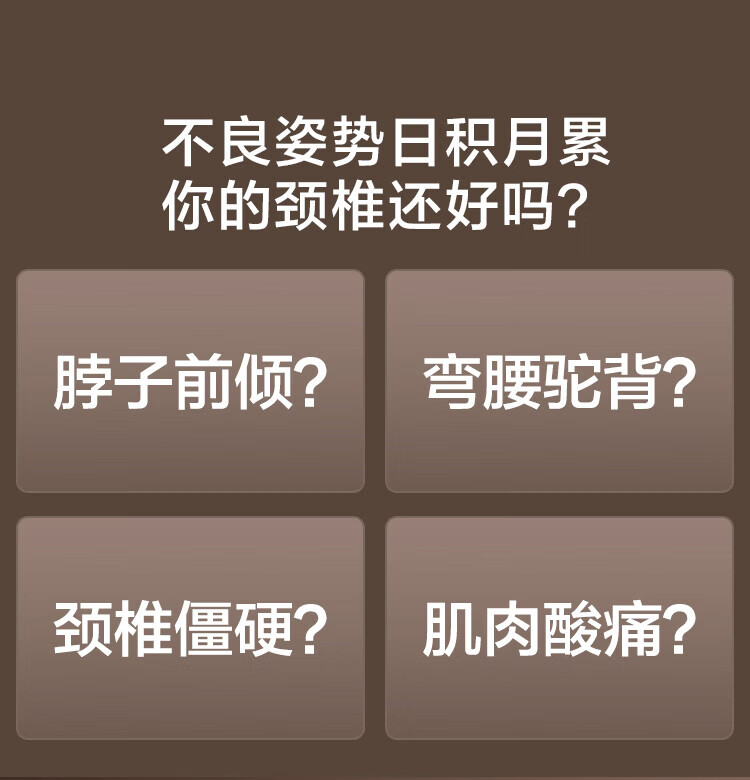 不良姿势日积月累
你的颈椎还好吗?

脖子前倾?

弯腰驼背?

颈椎僵硬?

肌肉酸痛?