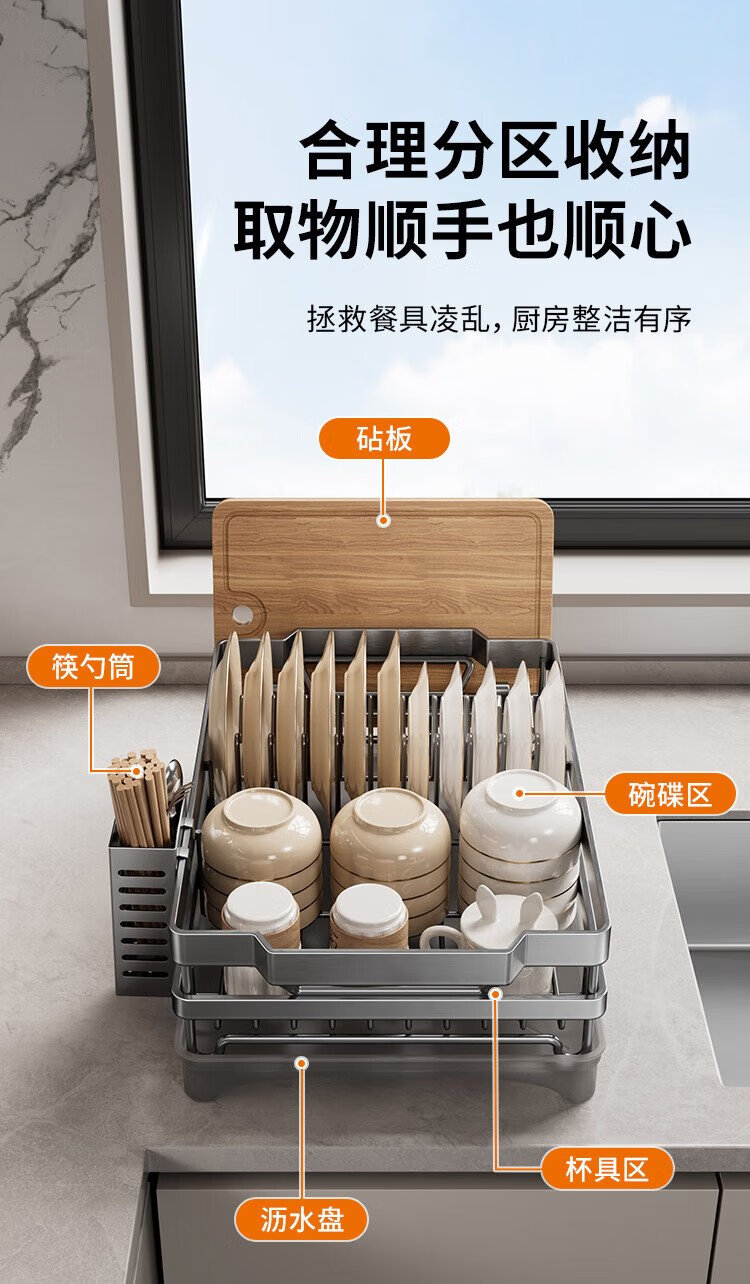 合理分区收纳
取物顺手也顺心

拯救餐具凌乱，厨房整洁有序

砧板

筷勺筒

碗碟区

杯具区

沥水盘