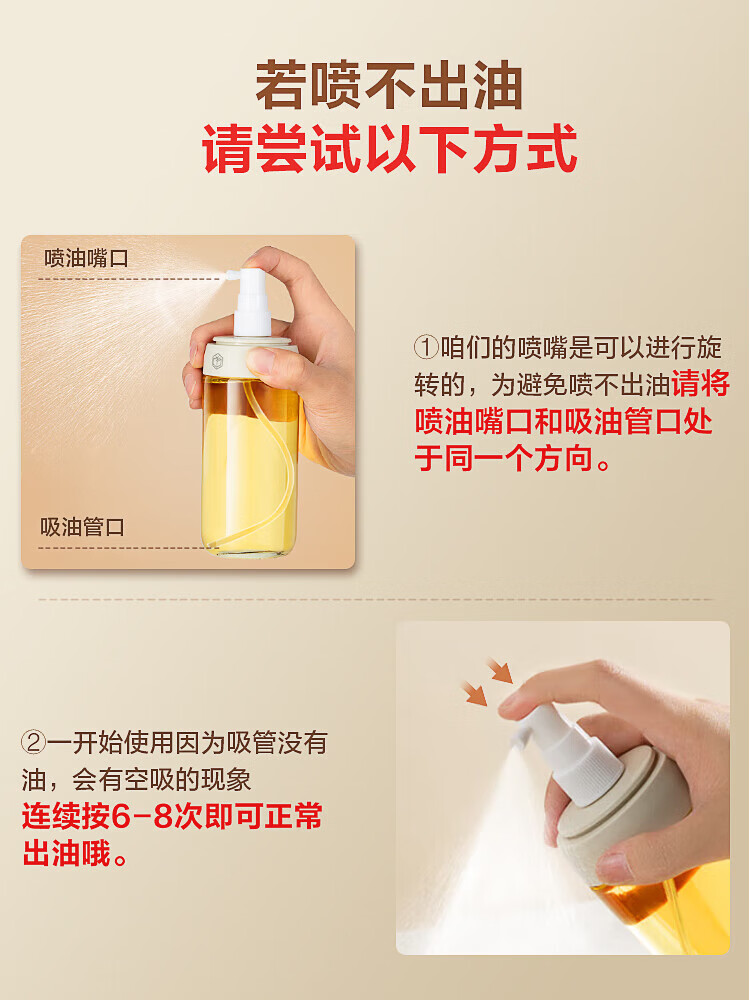 若喷不出油
请尝试以下方式

喷油嘴口

吸油管口

①咱们的喷嘴是可以进行旋转的，为避免喷不出油请将喷油嘴口和吸油管口处于同一个方向。

②一开始使用因为吸管没有油，会有空吸的现象
连续按6-8次即可正常出油哦。