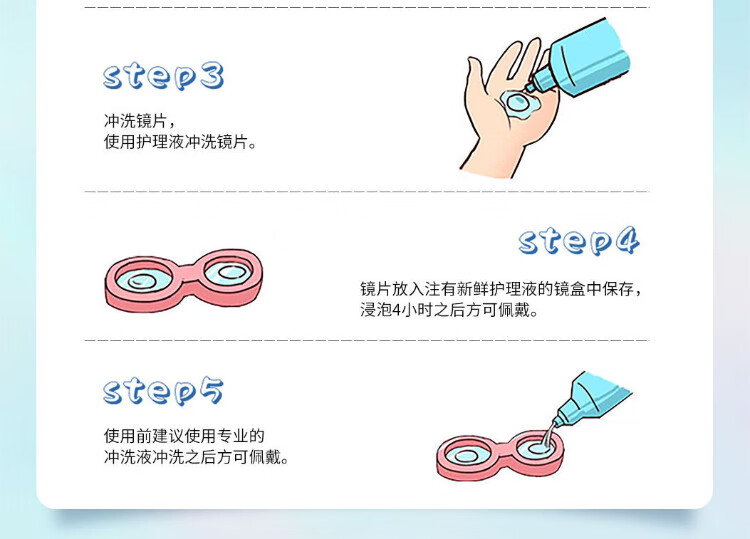 step3

冲洗镜片，
使用护理液冲洗镜片。

step4

镜片放入注有新鲜护理液的镜盒中保存，
浸泡4小时之后方可佩戴。

step5

使用前建议使用专业的
冲洗液冲洗之后方可佩戴。