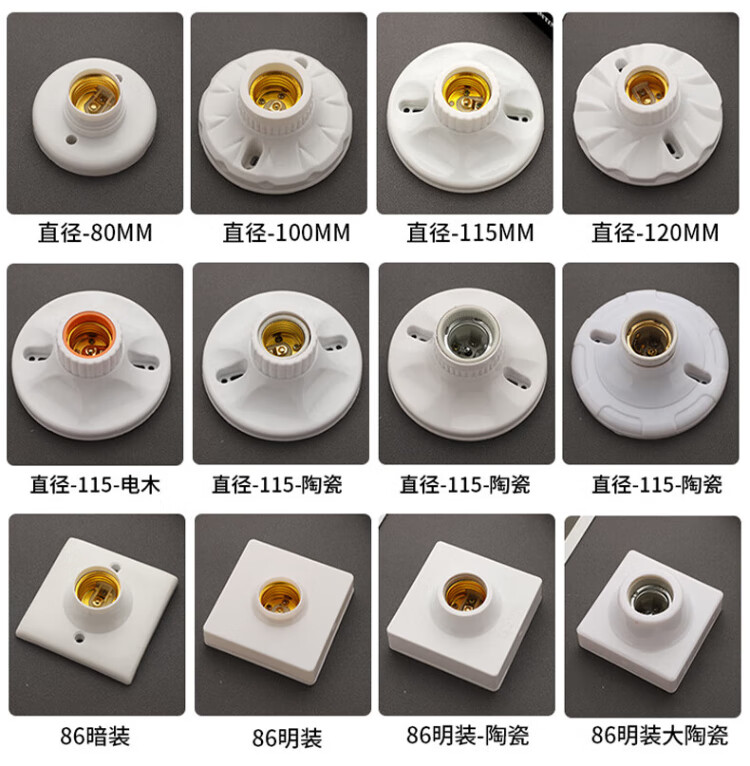 直径-80MM

直径-100MM

直径-115MM

直径-120MM

直径-115-电木

直径-115-陶瓷

直径-115-陶瓷

直径-115-陶瓷

86暗装

86明装

86明装-陶瓷

86明装大陶瓷