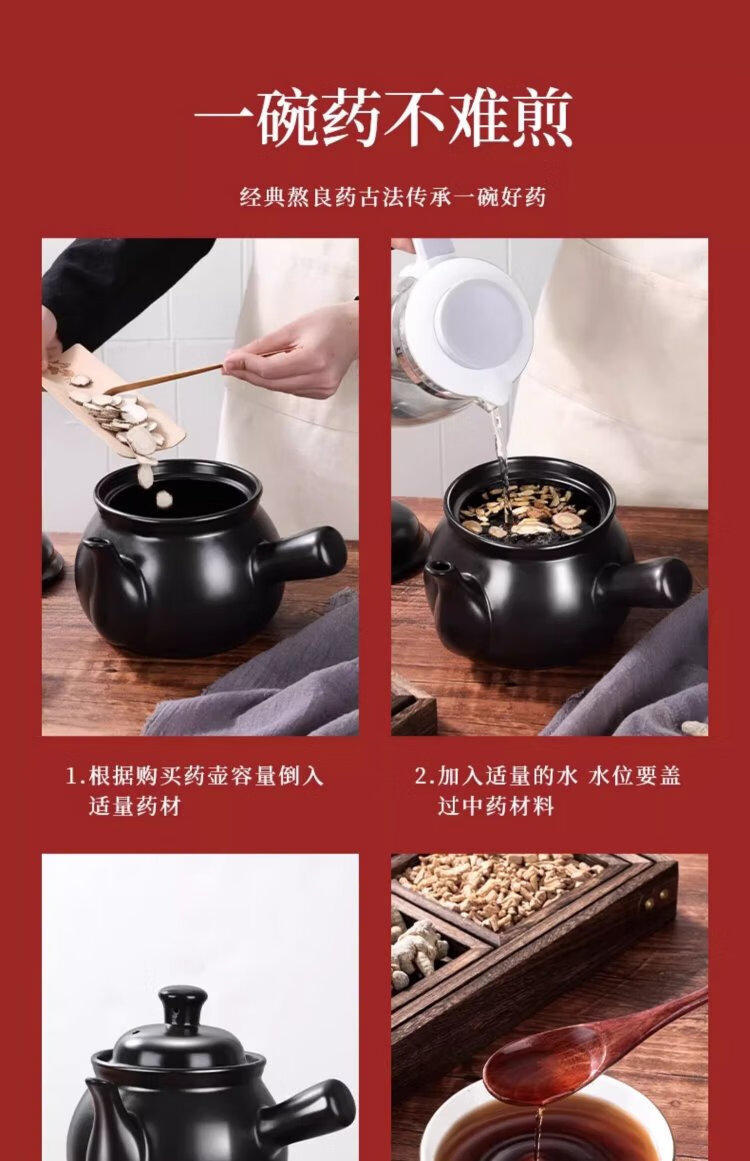 一碗药不难煎

经典熬良药古法传承一碗好药

1.根据购买药壶容量倒入适量药材

2.加入适量的水 水位要盖过中药材料