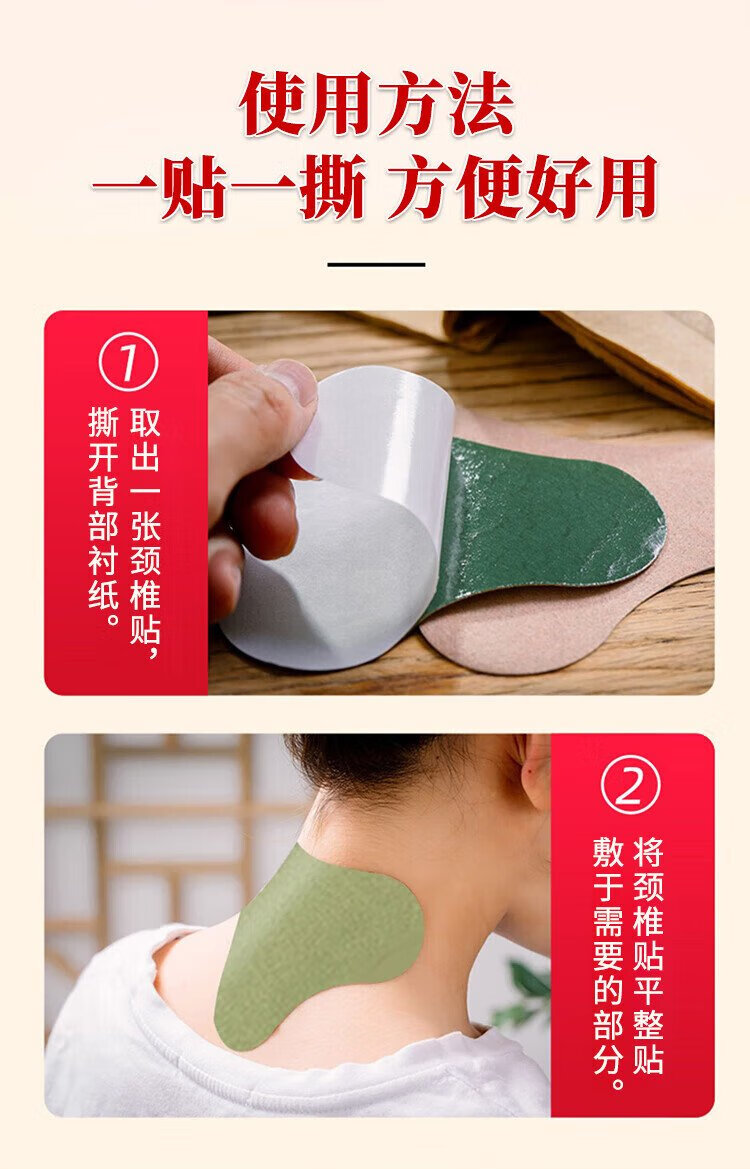 使用方法
一贴一撕 方便好用

①
取出一张颈椎贴，撕开背部衬纸。

②
将颈椎贴平整贴敷于需要的部分。