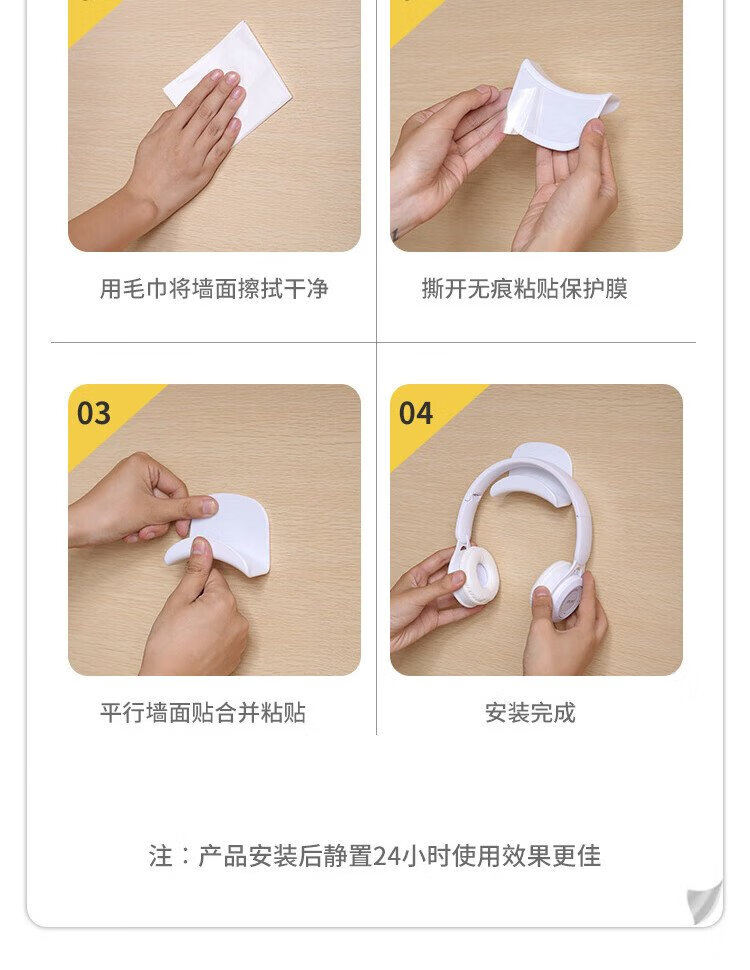 用毛巾将墙面擦拭干净

撕开无痕粘贴保护膜

03

平行墙面贴合并粘贴

04

安装完成

注：产品安装后静置24小时使用效果更佳