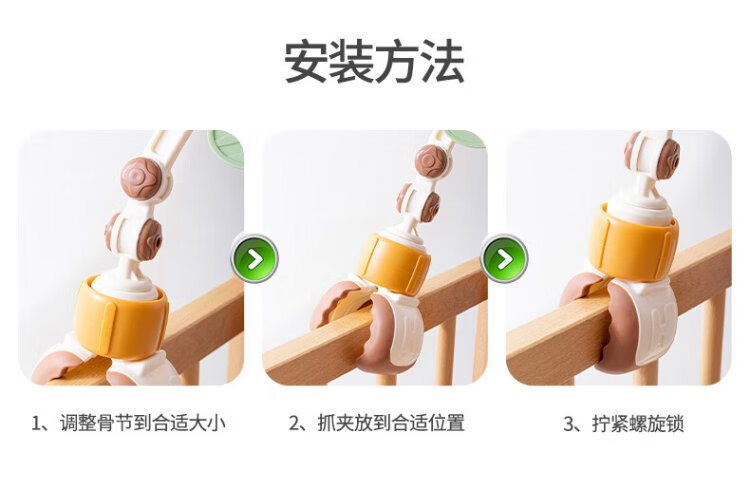 安装方法

1、调整骨节到合适大小

2、抓夹放到合适位置

3、拧紧螺旋锁