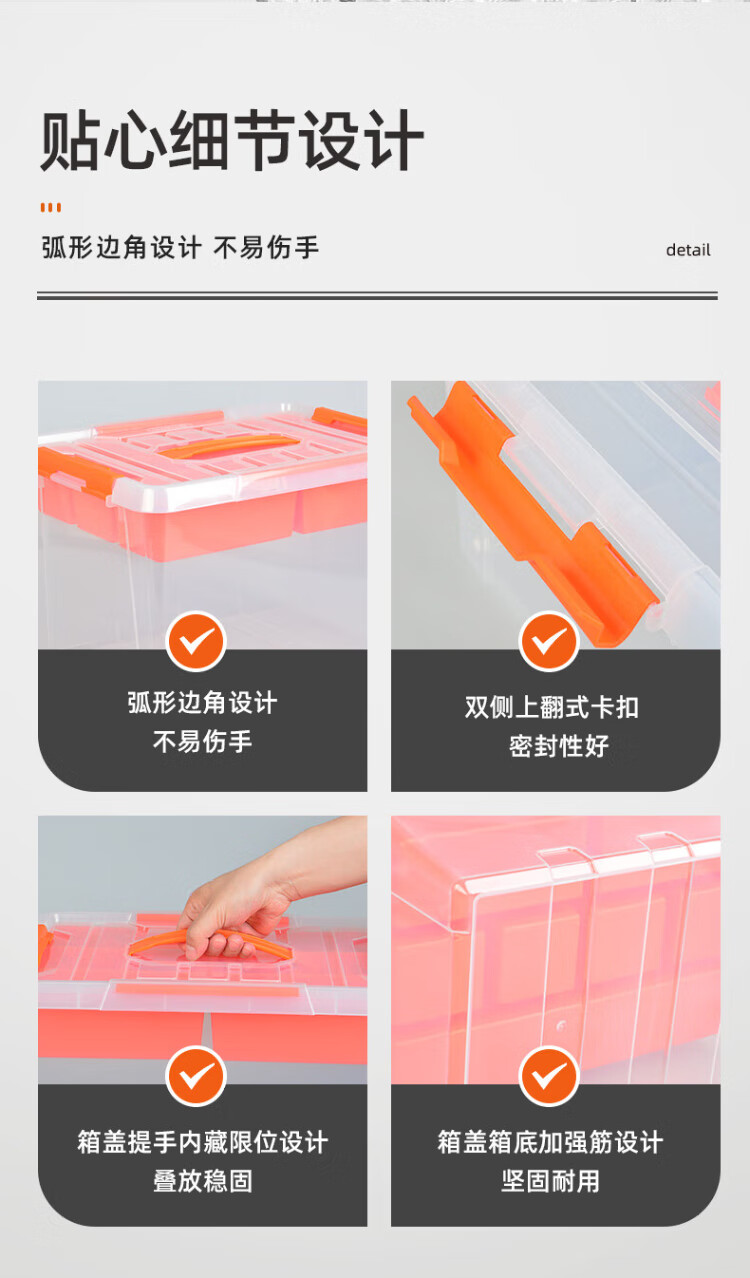 贴心细节设计

弧形边角设计 不易伤手

detail

弧形边角设计
不易伤手

双侧上翻式卡扣
密封性好

箱盖提手内藏限位设计
叠放稳固

箱盖箱底加强筋设计
坚固耐用