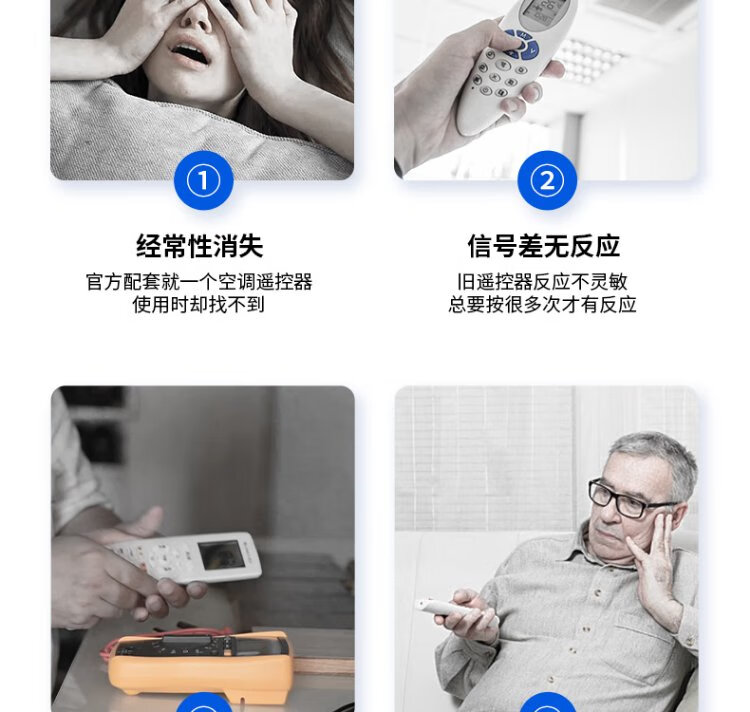 ①

经常性消失

官方配套就一个空调遥控器
使用时却找不到

②

信号差无反应

旧遥控器反应不灵敏
总要按很多次才有反应