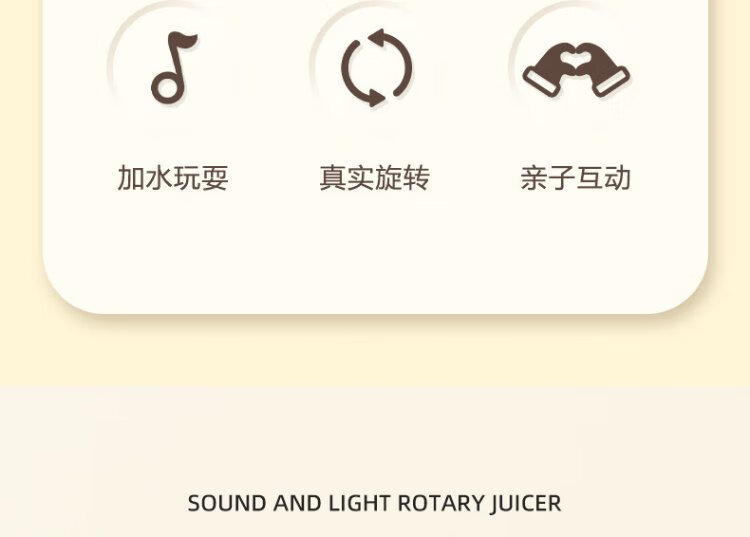 加水玩耍 真实旋转 亲子互动

SOUND AND LIGHT ROTARY JUICER