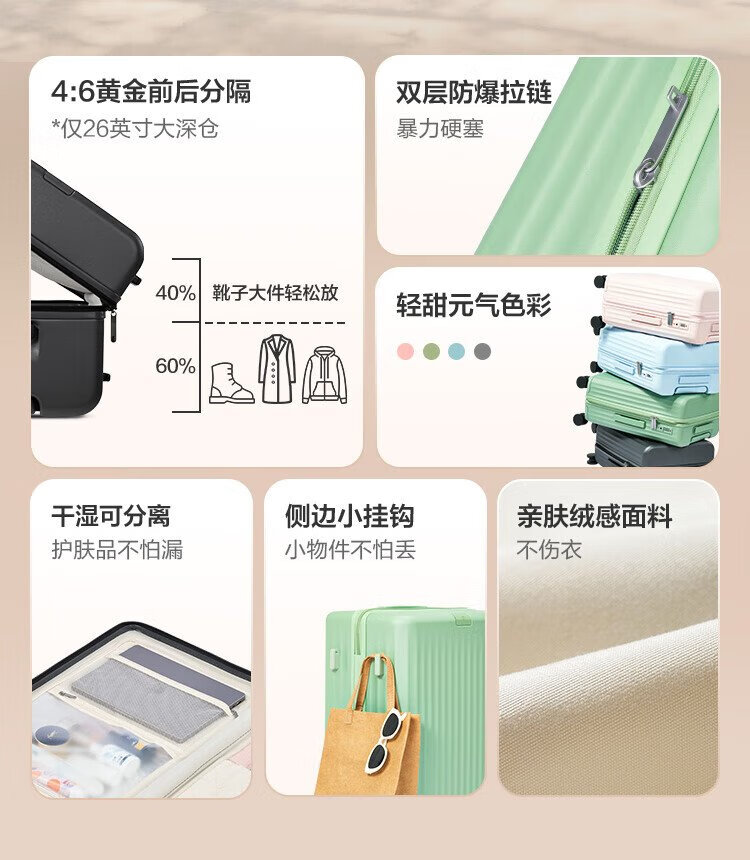 4:6黄金前后分隔
*仅26英寸大深仓

40%
靴子大件轻松放
60%

双层防爆拉链
暴力硬塞

轻甜元气色彩

干湿可分离
护肤品不怕漏

侧边小挂钩
小物件不怕丢

亲肤绒感面料
不伤衣