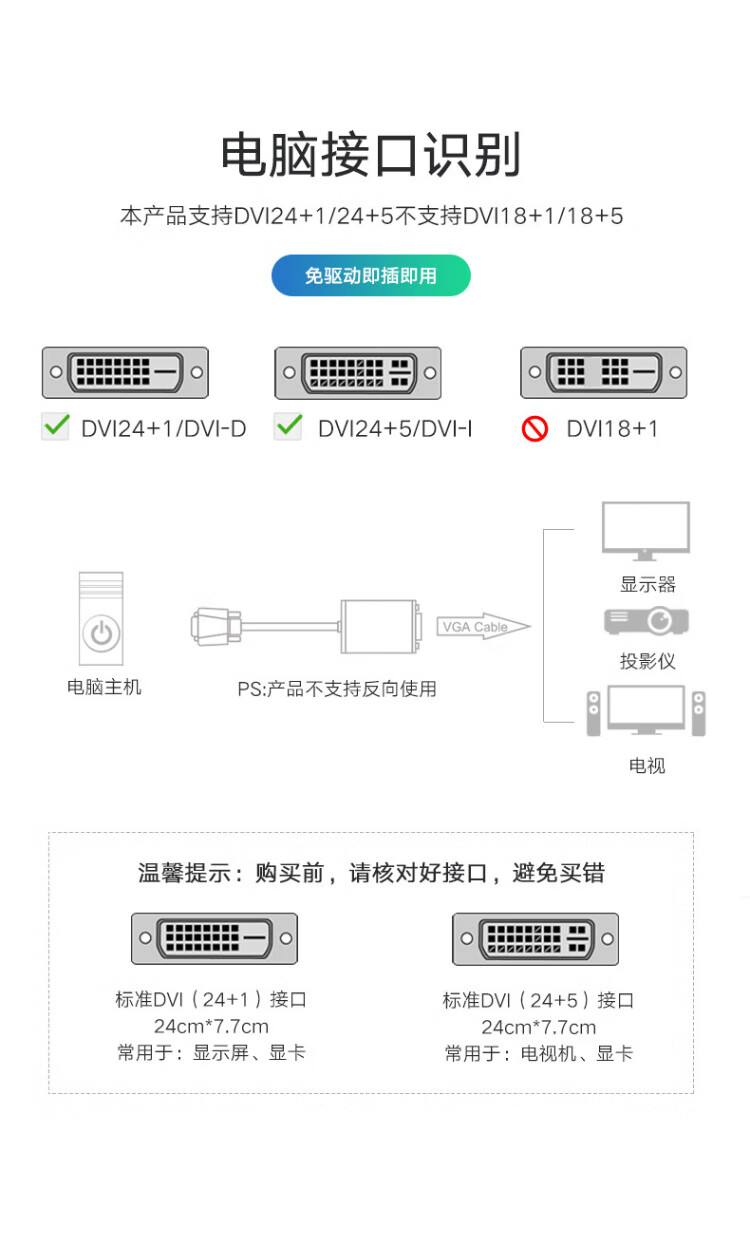 电脑接口识别

本产品支持DVI24+1/24+5不支持DVI18+1/18+5

免驱动即插即用

DVI24+1/DVI-D

DVI24+5/DVI-I

DVI18+1

电脑主机

PS:产品不支持反向使用

VGA Cable

显示器

投影仪

电视

温馨提示：购买前，请核对好接口，避免买错

标准DVI（24+1）接口
24cm*7.7cm
常用于：显示屏、显卡

标准DVI（24+5）接口
24cm*7.7cm
常用于：电视机、显卡