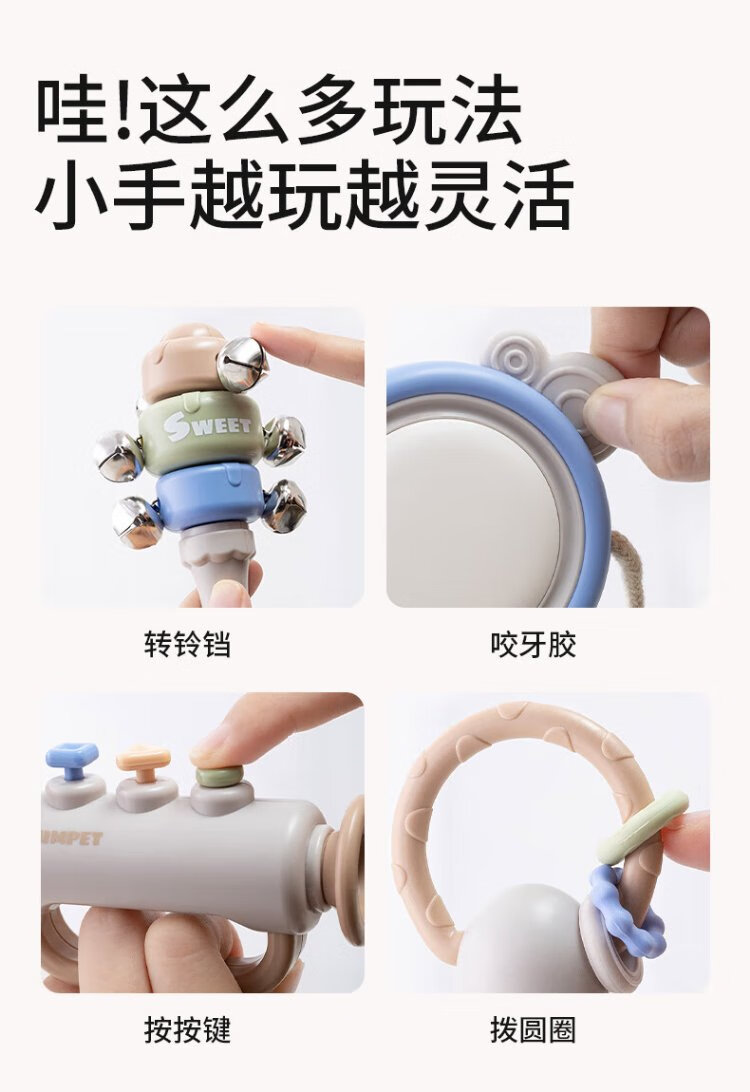 哇!这么多玩法
小手越玩越灵活

SWEET

转铃铛

咬牙胶

UMPET

按按键

拨圆圈