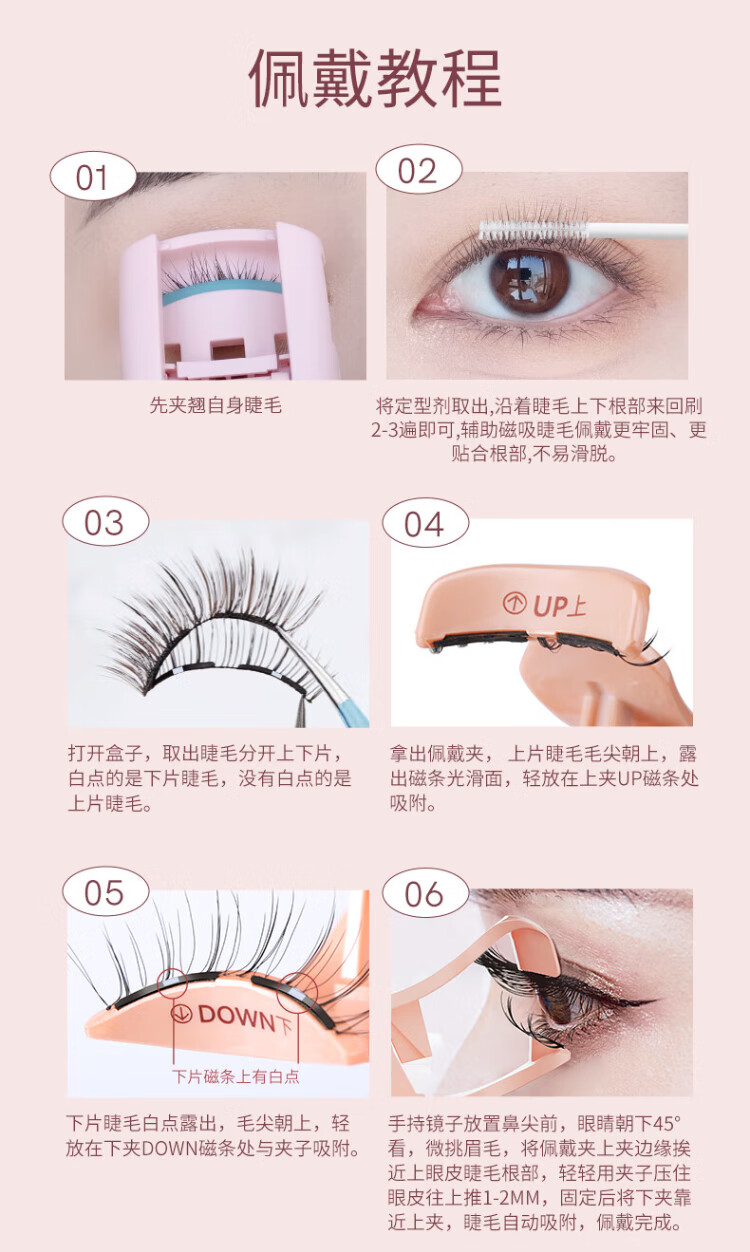 佩戴教程

01

先夹翘自身睫毛

02

将定型剂取出,沿着睫毛上下根部来回刷2-3遍即可,辅助磁吸睫毛佩戴更牢固、更贴合根部,不易滑脱。

03

打开盒子，取出睫毛分开上下片，白点的是下片睫毛，没有白点的是上片睫毛。

04

UP上

拿出佩戴夹， 上片睫毛毛尖朝上，露出磁条光滑面，轻放在上夹UP磁条处吸附。

05

DOWN下

下片磁条上有白点

下片睫毛白点露出，毛尖朝上，轻放在下夹DOWN磁条处与夹子吸附。

06

手持镜子放置鼻尖前，眼睛朝下45°看，微挑眉毛，将佩戴夹上夹边缘挨近上眼皮睫毛根部，轻轻用夹子压住眼皮往上推1-2MM，固定后将下夹靠近上夹，睫毛自动吸附，佩戴完成。