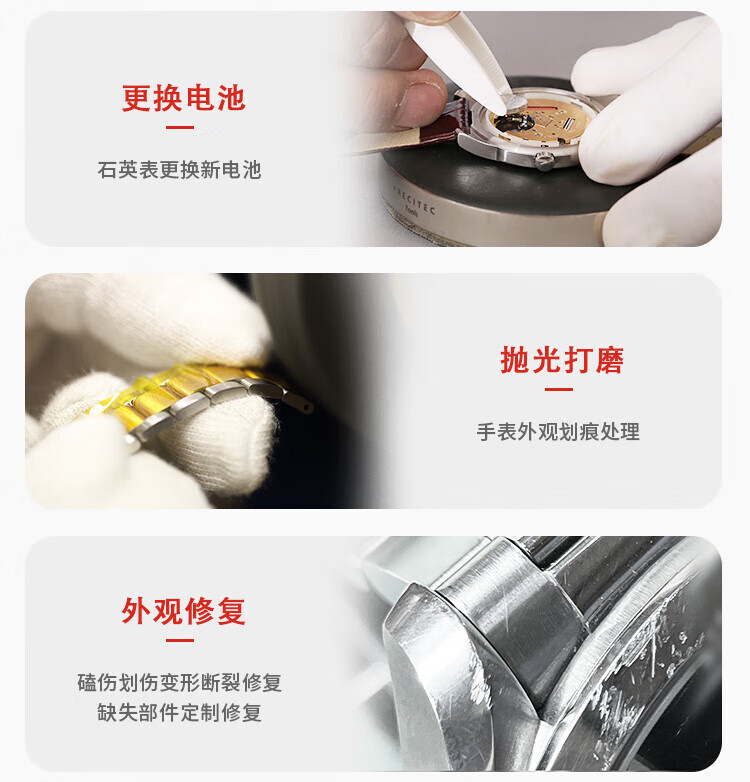 更换电池

石英表更换新电池

PRECITEC
Tools

抛光打磨

手表外观划痕处理

外观修复

磕伤划伤变形断裂修复
缺失部件定制修复