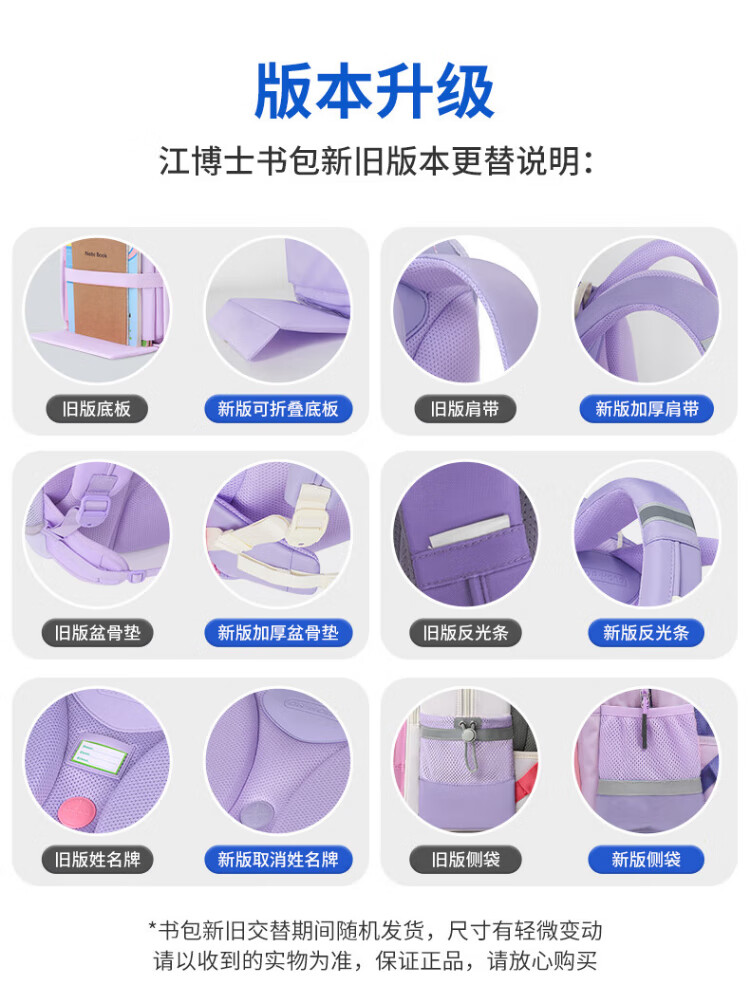 版本升级

江博士书包新旧版本更替说明：

Note Book

旧版底板

新版可折叠底板

旧版肩带

新版加厚肩带

旧版盆骨垫

新版加厚盆骨垫

旧版反光条

新版反光条

旧版姓名牌

新版取消姓名牌

旧版侧袋

新版侧袋

*书包新旧交替期间随机发货，尺寸有轻微变动
请以收到的实物为准，保证正品，请放心购买