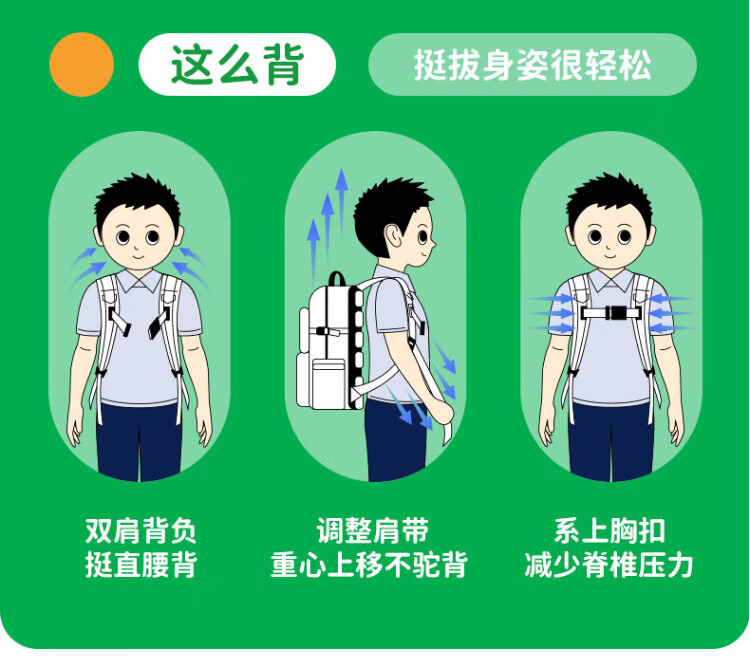 这么背

挺拔身姿很轻松

双肩背负
挺直腰背

调整肩带
重心上移不驼背

系上胸扣
减少脊椎压力