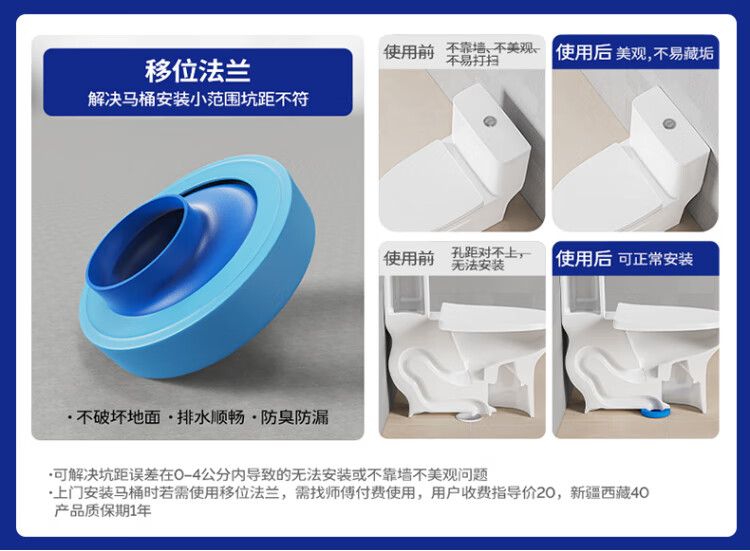 移位法兰
解决马桶安装小范围坑距不符

·不破坏地面 ·排水顺畅 ·防臭防漏

使用前 不靠墙、不美观、不易打扫

使用后 美观，不易藏垢

使用前 孔距对不上，无法安装

使用后 可正常安装

·可解决坑距误差在0-4公分内导致的无法安装或不靠墙不美观问题
·上门安装马桶时若需使用移位法兰，需找师傅付费使用，用户收费指导价20，新疆西藏40
产品质保期1年