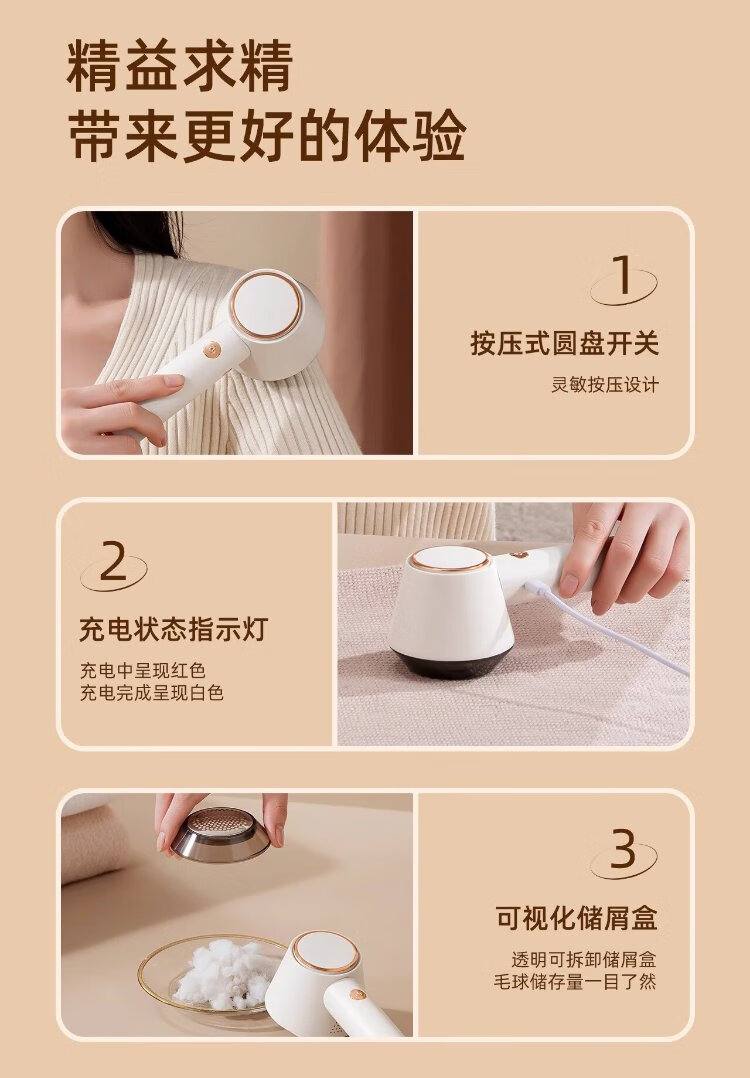 精益求精
带来更好的体验

1
按压式圆盘开关
灵敏按压设计

2
充电状态指示灯
充电中呈现红色
充电完成呈现白色

3
可视化储屑盒
透明可拆卸储屑盒
毛球储存量一目了然