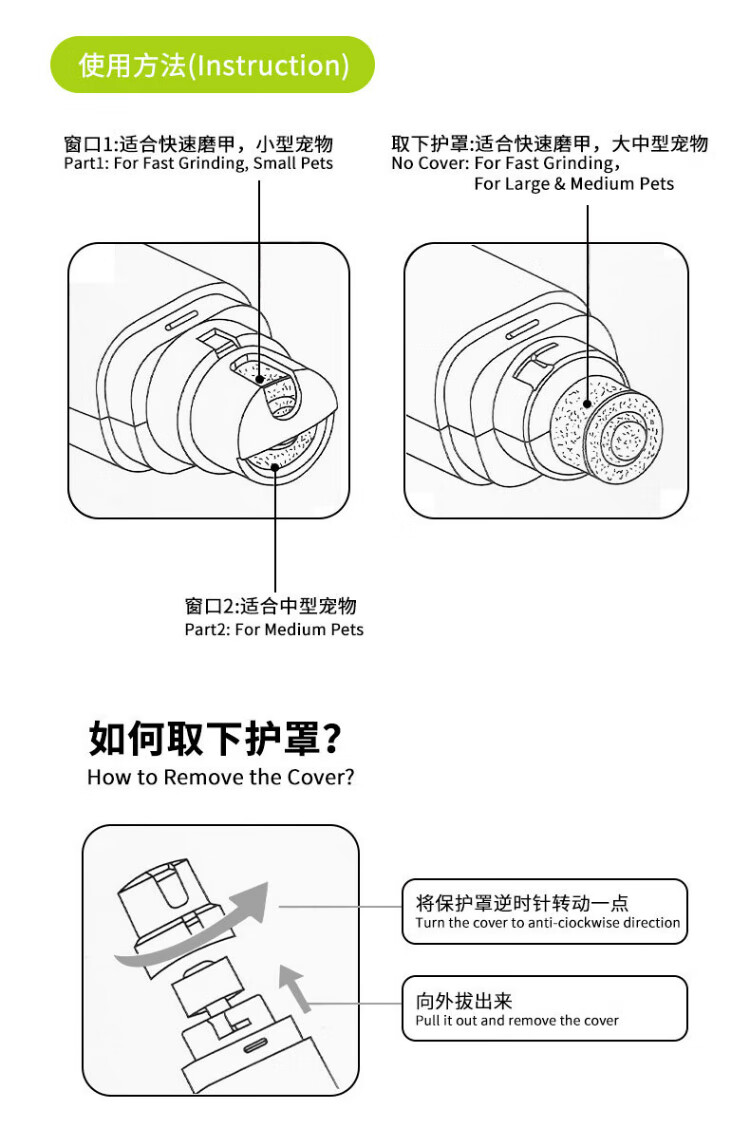 使用方法(Instruction)

窗口1:适合快速磨甲，小型宠物
Part1: For Fast Grinding, Small Pets

取下护罩:适合快速磨甲，大中型宠物
No Cover: For Fast Grinding, For Large & Medium Pets

窗口2:适合中型宠物
Part2: For Medium Pets

如何取下护罩?
How to Remove the Cover?

将保护罩逆时针转动一点
Turn the cover to anti-ciockwise direction

向外拔出来
Pull it out and remove the cover