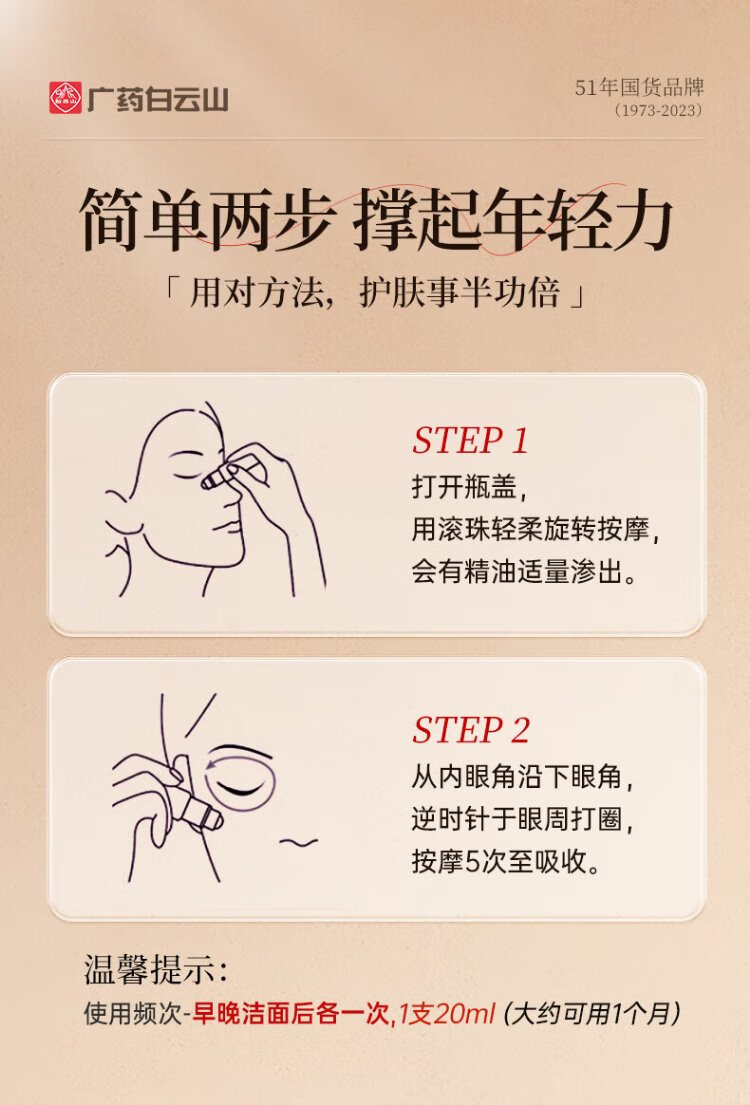 广药白云山

51年国货品牌
(1973-2023)

简单两步 撑起年轻力

「 用对方法，护肤事半功倍 」

STEP 1
打开瓶盖，
用滚珠轻柔旋转按摩，
会有精油适量渗出。

STEP 2
从内眼角沿下眼角，
逆时针于眼周打圈，
按摩5次至吸收。

温馨提示：
使用频次-早晚洁面后各一次,1支20ml（大约可用1个月）