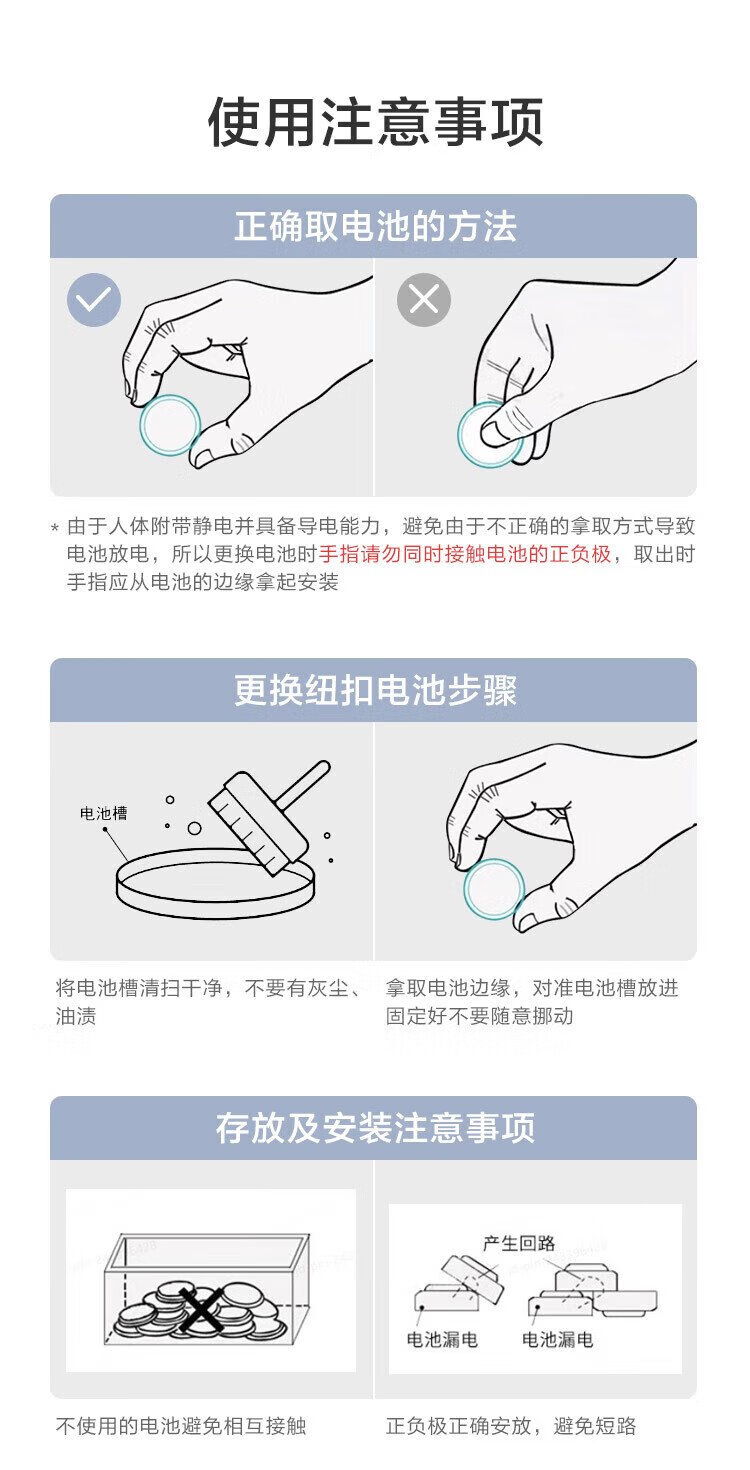 使用注意事项

正确取电池的方法

* 由于人体附带静电并具备导电能力，避免由于不正确的拿取方式导致电池放电，所以更换电池时手指请勿同时接触电池的正负极，取出时手指应从电池的边缘拿起安装

更换纽扣电池步骤

电池槽

将电池槽清扫干净，不要有灰尘、油渍

拿取电池边缘，对准电池槽放进固定好不要随意挪动

存放及安装注意事项

产生回路

电池漏电

电池漏电

不使用的电池避免相互接触

正负极正确安放，避免短路