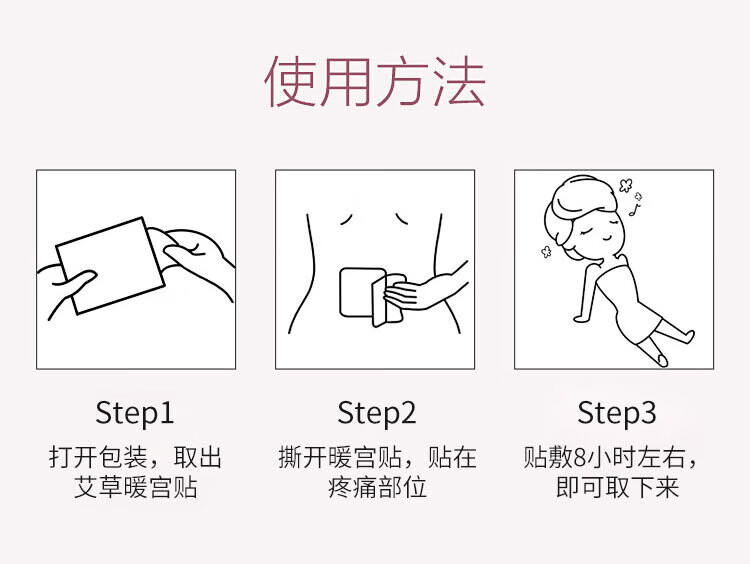 使用方法

Step1
打开包装，取出艾草暖宫贴

Step2
撕开暖宫贴，贴在疼痛部位

Step3
贴敷8小时左右，即可取下来