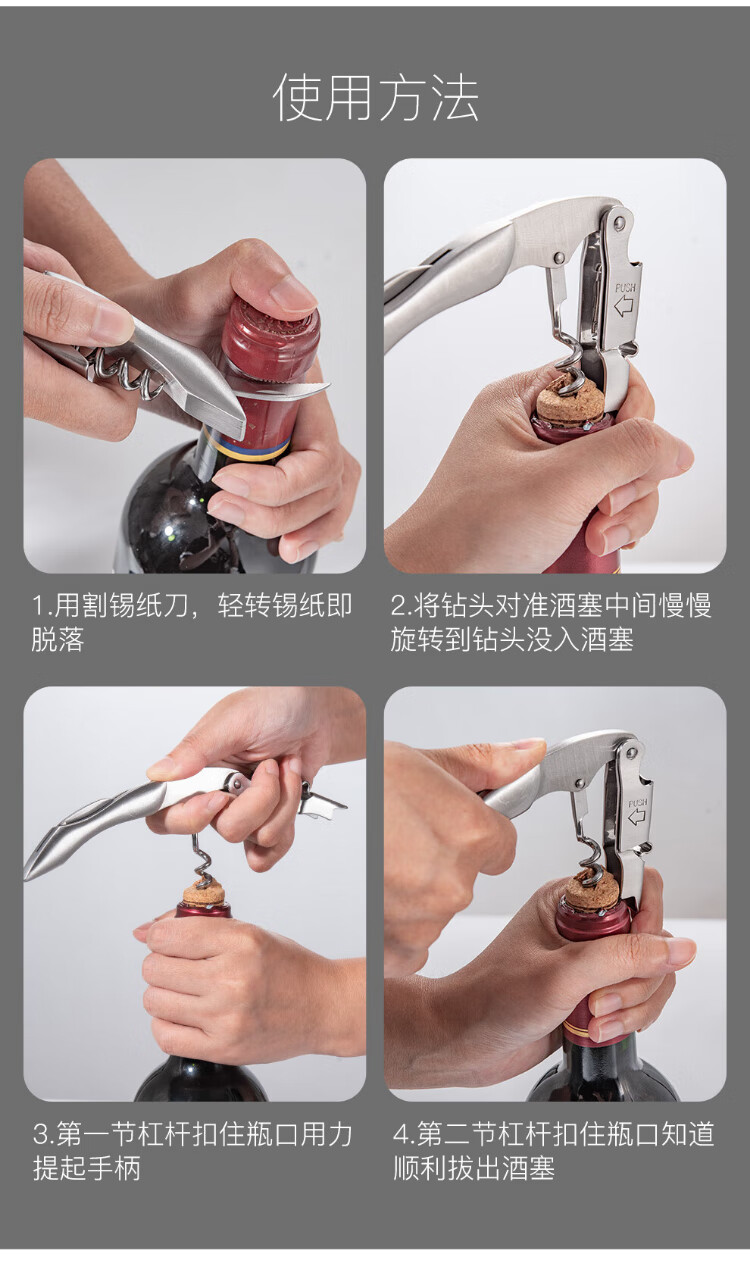 使用方法

PUSH

1.用割锡纸刀，轻转锡纸即脱落

2.将钻头对准酒塞中间慢慢旋转到钻头没入酒塞

PUSH

3.第一节杠杆扣住瓶口用力提起手柄

4.第二节杠杆扣住瓶口知道顺利拔出酒塞