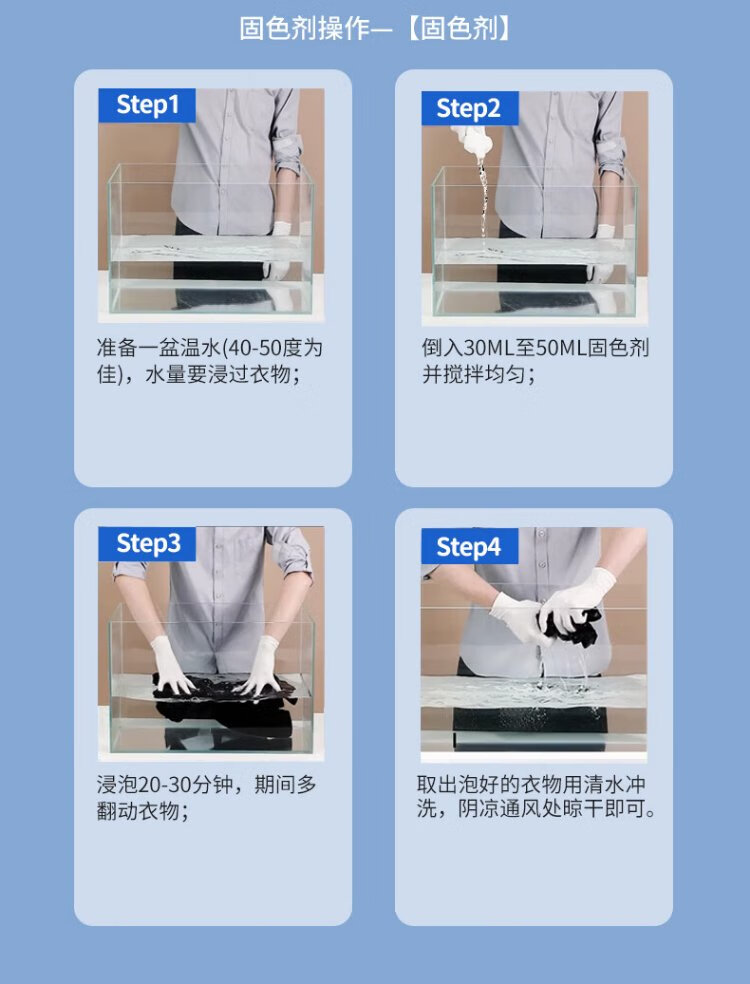 固色剂操作—【固色剂】

Step1

准备一盆温水(40-50度为佳)，水量要浸过衣物；

Step2

倒入30ML至50ML固色剂并搅拌均匀；

Step3

浸泡20-30分钟，期间多翻动衣物；

Step4

取出泡好的衣物用清水冲洗，阴凉通风处晾干即可。