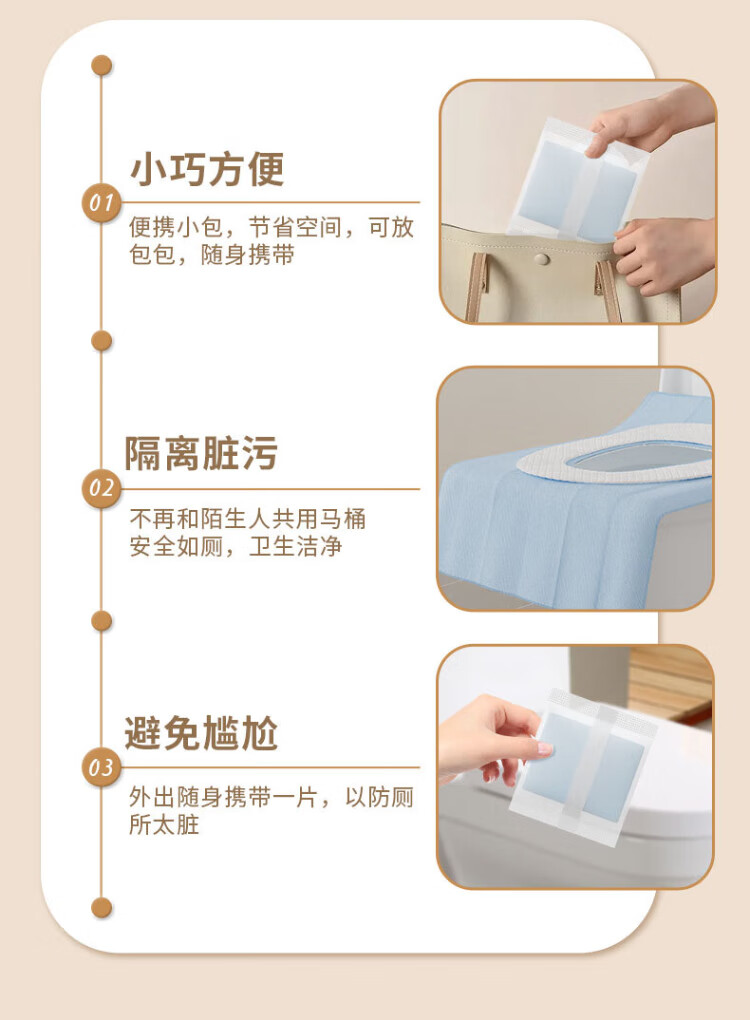 小巧方便

01

便携小包，节省空间，可放包包，随身携带

隔离脏污

02

不再和陌生人共用马桶
安全如厕，卫生洁净

避免尴尬

03

外出随身携带一片，以防厕所太脏